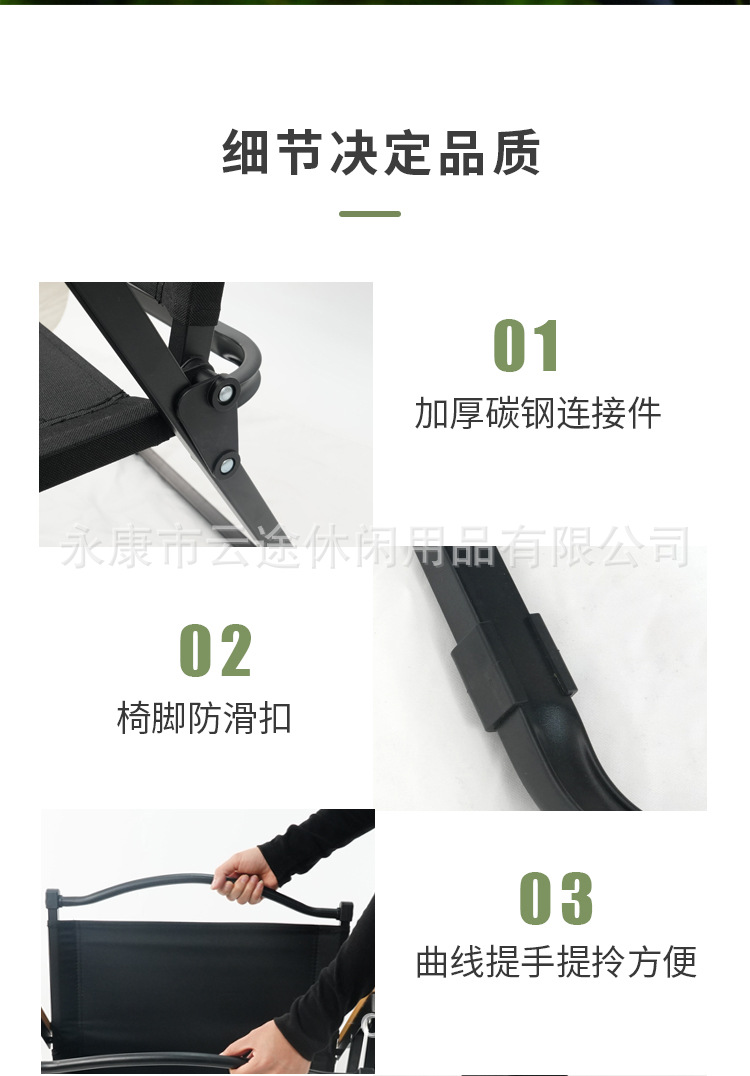 细节决定品质

01
加厚碳钢连接件

永康市云途休闲用品有限公司

02
椅脚防滑扣

03
曲线提手提拎方便