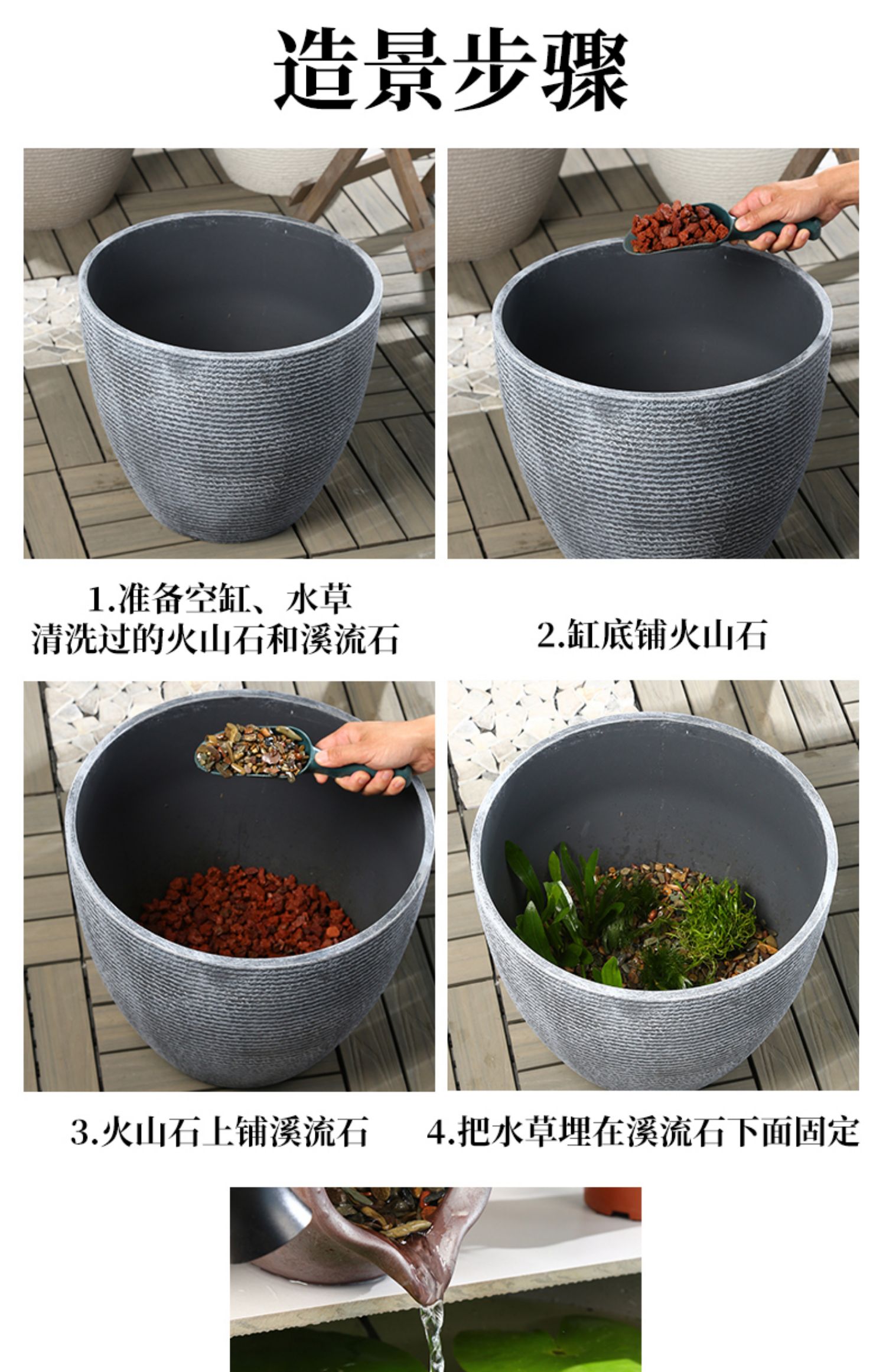 造景步骤

1.准备空缸、水草
清洗过的火山石和溪流石

2.缸底铺火山石

3.火山石上铺溪流石

4.把水草埋在溪流石下面固定