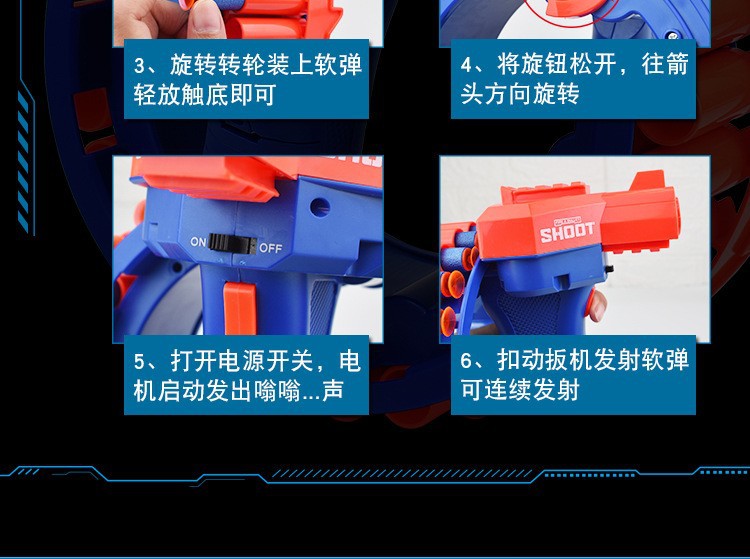 3、旋转转轮装上软弹轻放触底即可

4、将旋钮松开，往箭头方向旋转

ON OFF

SHOOT

5、打开电源开关，电机启动发出嗡嗡...声

6、扣动扳机发射软弹可连续发射