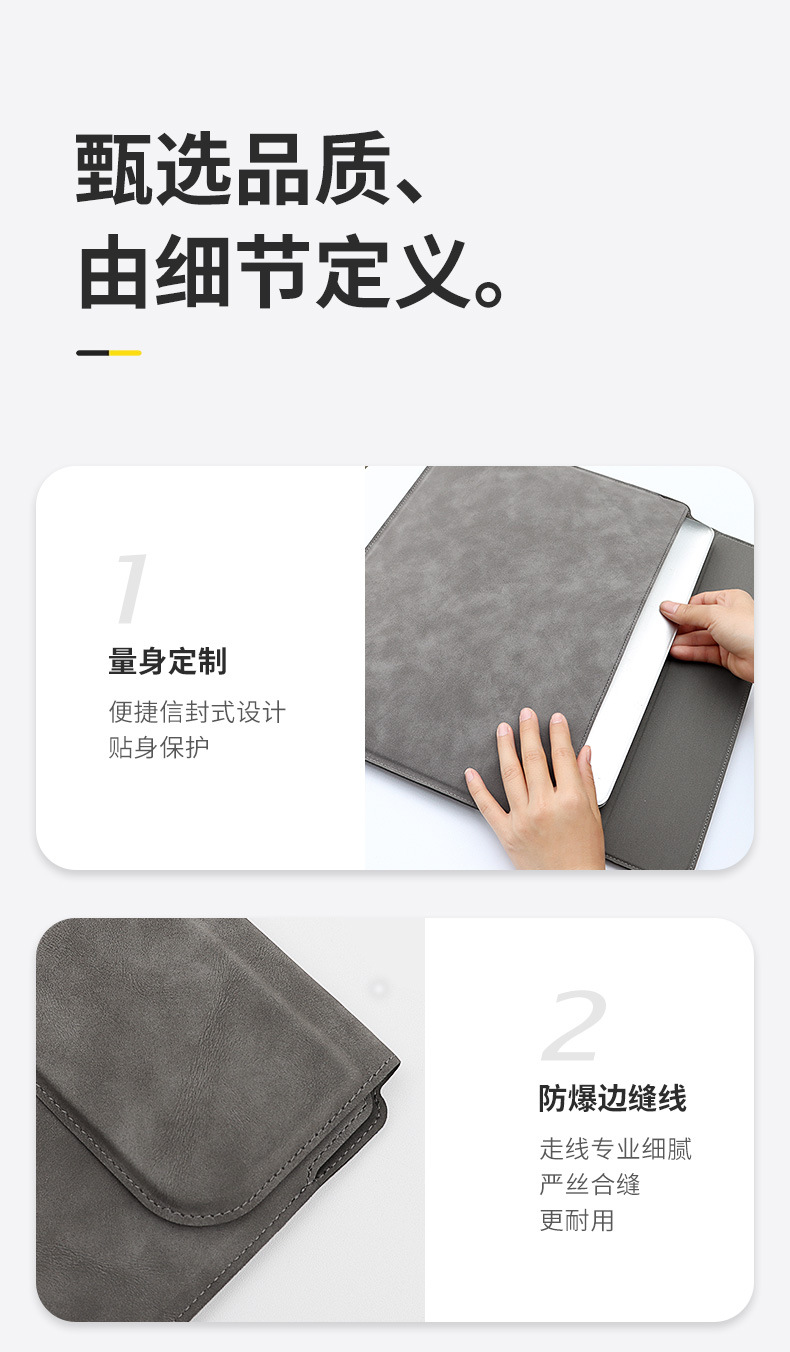 甄选品质、
由细节定义。

1

量身定制

便捷信封式设计
贴身保护

2

防爆边缝线

走线专业细腻
严丝合缝
更耐用