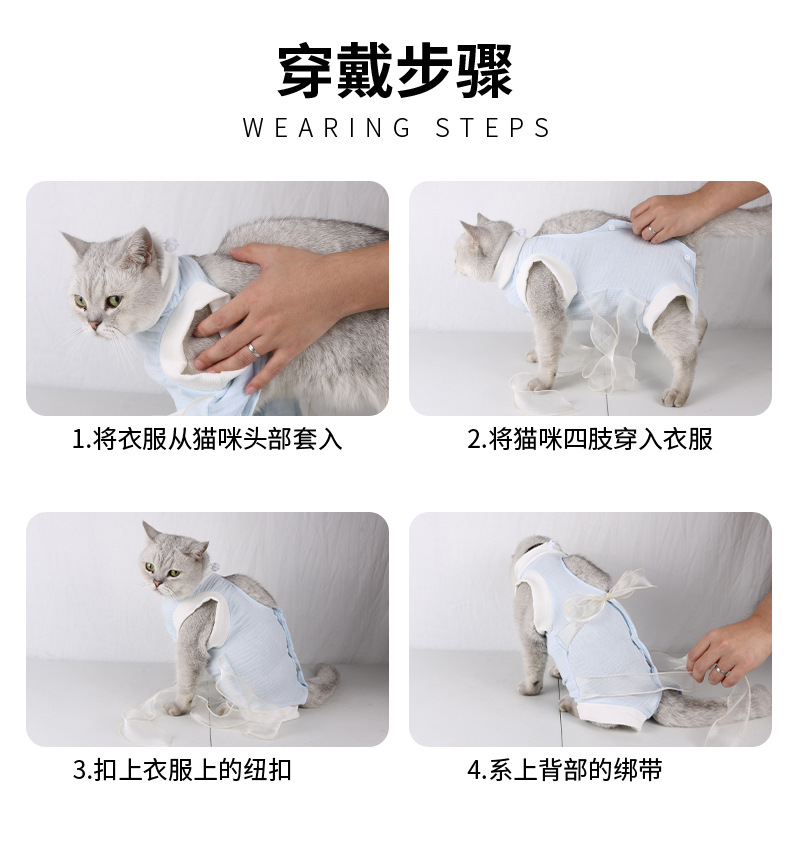 穿戴步骤

WEARING STEPS

1.将衣服从猫咪头部套入

2.将猫咪四肢穿入衣服

3.扣上衣服上的纽扣

4.系上背部的绑带