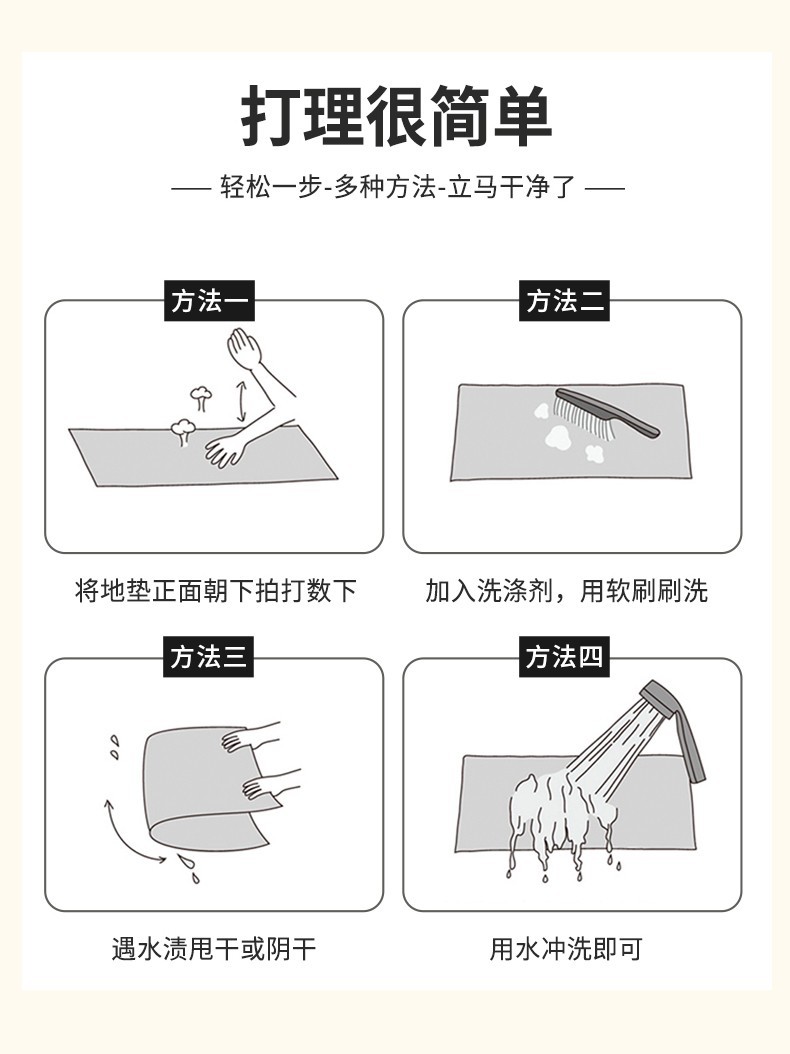 打理很简单

—— 轻松一步-多种方法-立马干净了 ——

方法一

将地垫正面朝下拍打数下

方法二

加入洗涤剂，用软刷刷洗

方法三

遇水渍甩干或阴干

方法四

用水冲洗即可