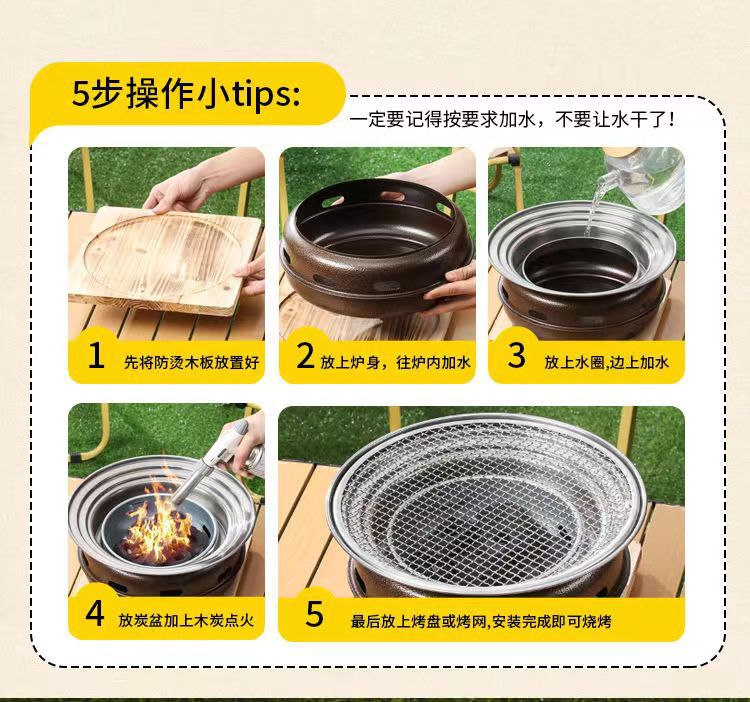 5步操作小tips:

一定要记得按要求加水，不要让水干了！

1 先将防烫木板放置好

2 放上炉身，往炉内加水

3 放上水圈,边上加水

4 放炭盆加上木炭点火

5 最后放上烤盘或烤网,安装完成即可烧烤