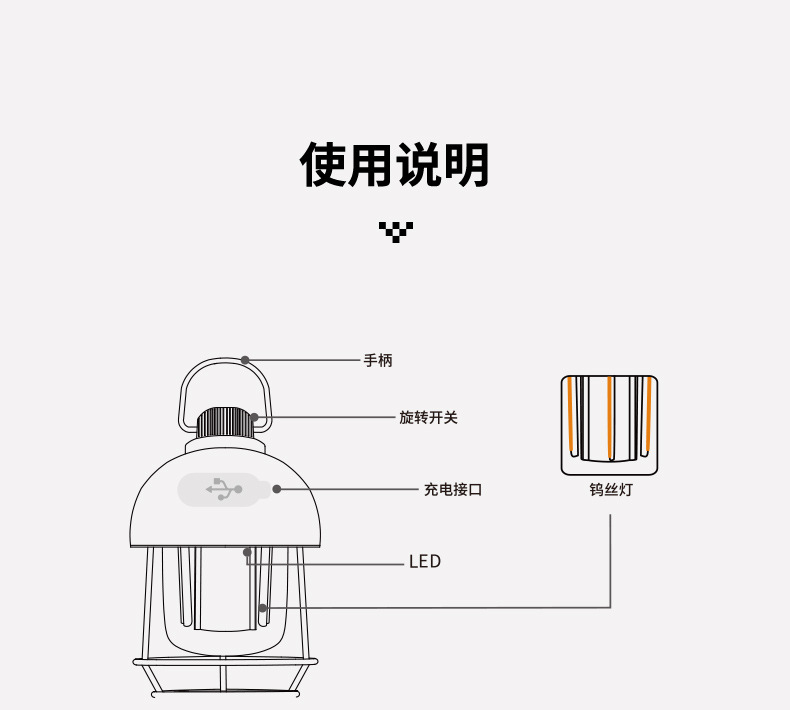 使用说明

手柄

旋转开关

充电接口

LED

钨丝灯