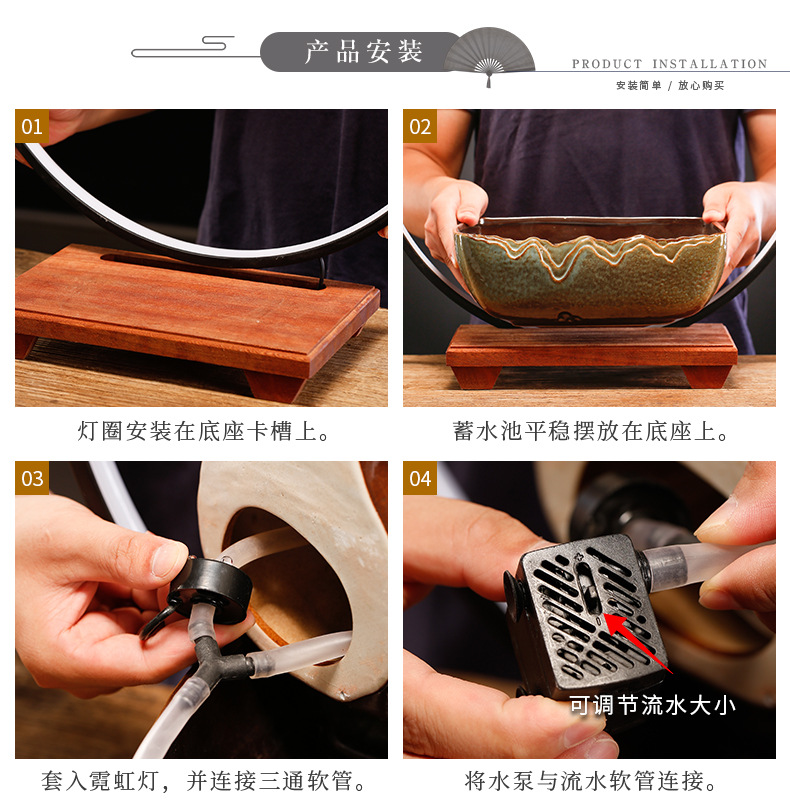 产品安装

PRODUCT INSTALLATION

安装简单 / 放心购买

01

灯圈安装在底座卡槽上。

02

蓄水池平稳摆放在底座上。

03

套入霓虹灯，并连接三通软管。

04

可调节流水大小

将水泵与流水软管连接。