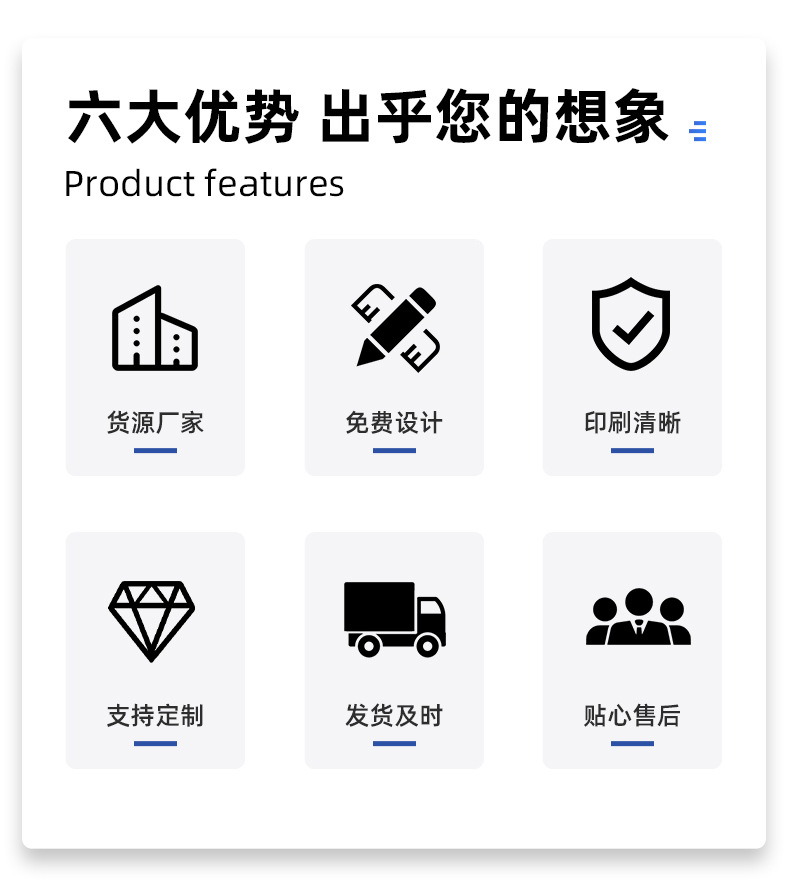 六大优势 出乎您的想象

Product features

货源厂家

免费设计

印刷清晰

支持定制

发货及时

贴心售后