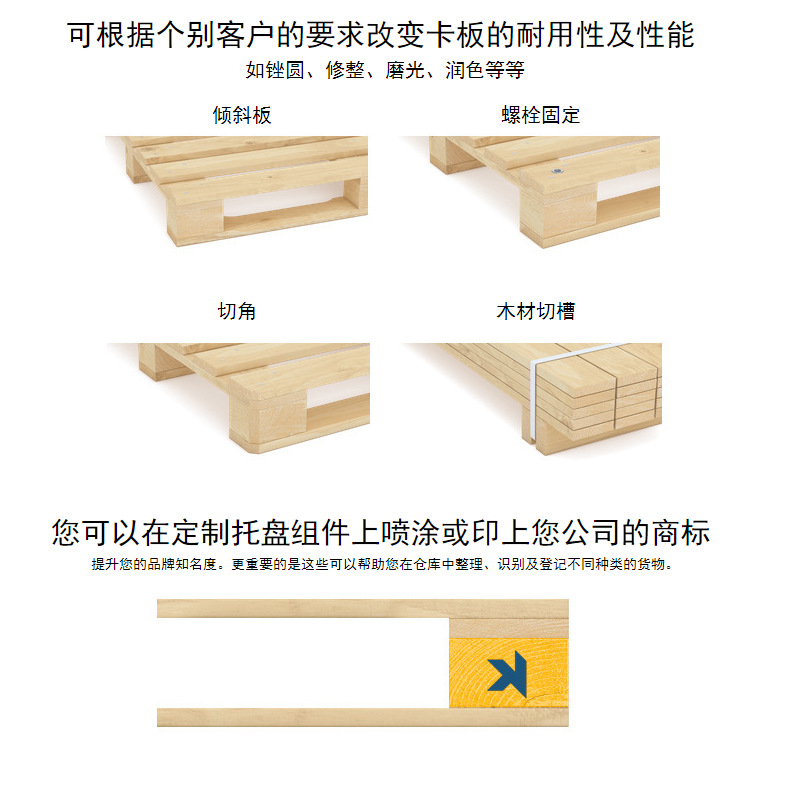 可根据个别客户的要求改变卡板的耐用性及性能

如锉圆、修整、磨光、润色等等

倾斜板

螺栓固定

切角

木材切槽

您可以在定制托盘组件上喷涂或印上您公司的商标

提升您的品牌知名度。更重要的是这些可以帮助您在仓库中整理、识别及登记不同种类的货物。