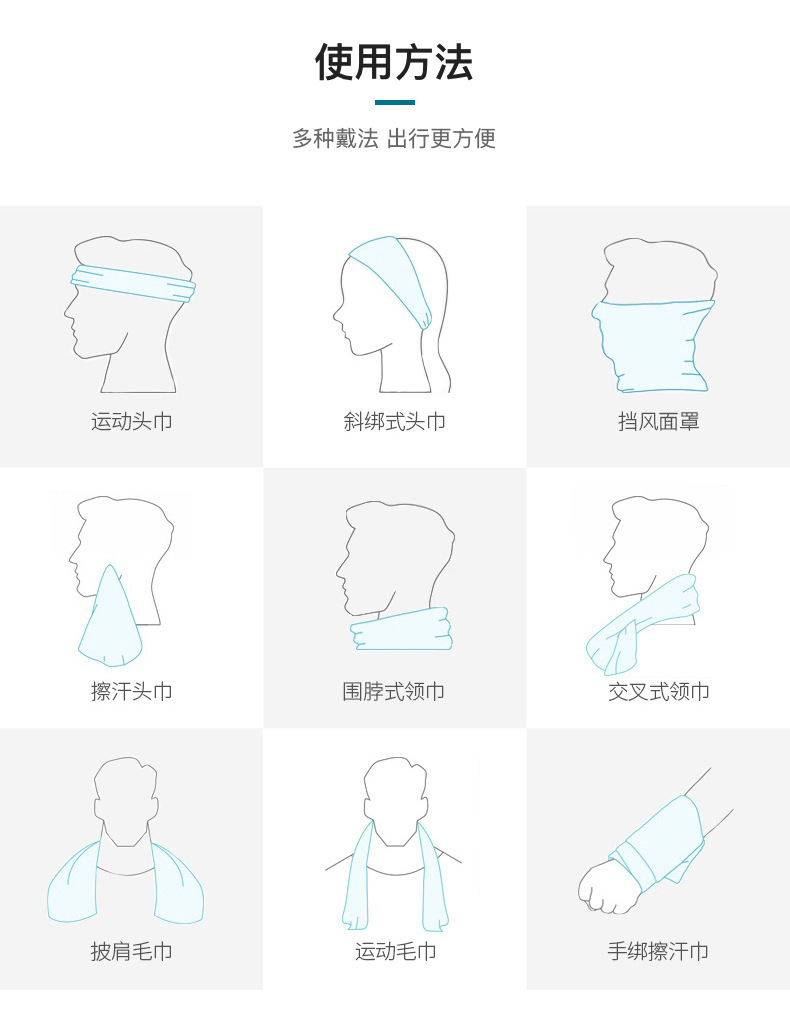 使用方法

多种戴法 出行更方便

运动头巾

斜绑式头巾

挡风面罩

擦汗头巾

围脖式领巾

交叉式领巾

披肩毛巾

运动毛巾

手绑擦汗巾