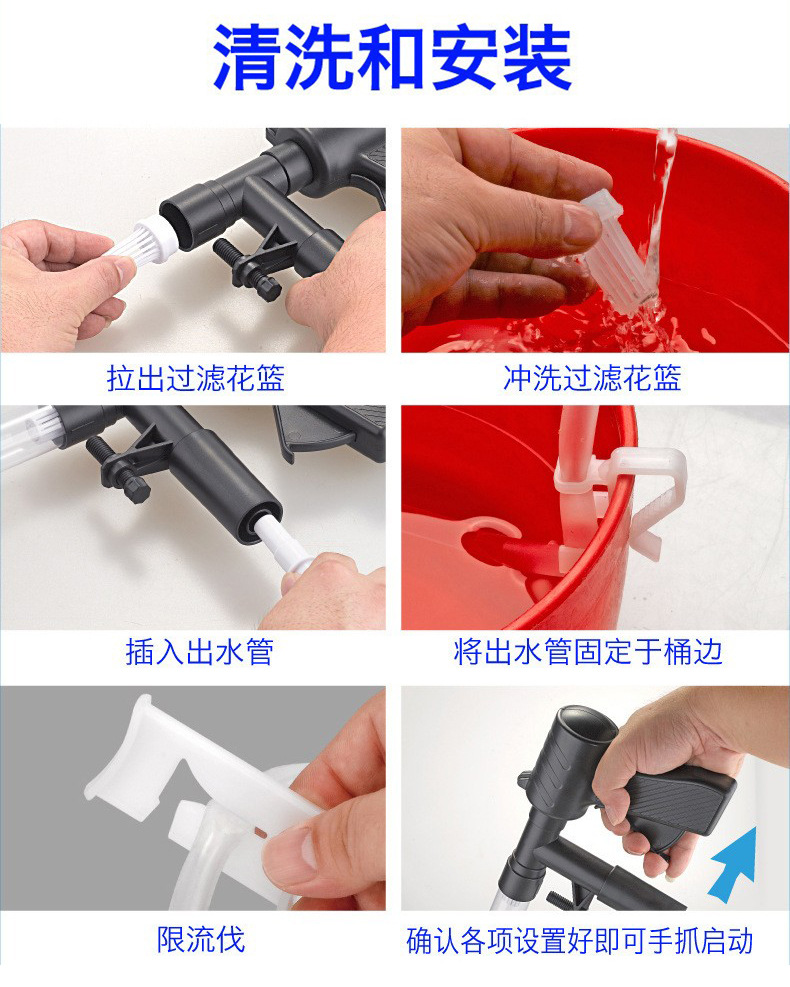 清洗和安装

拉出过滤花篮

冲洗过滤花篮

插入出水管

将出水管固定于桶边

限流伐

确认各项设置好即可手抓启动