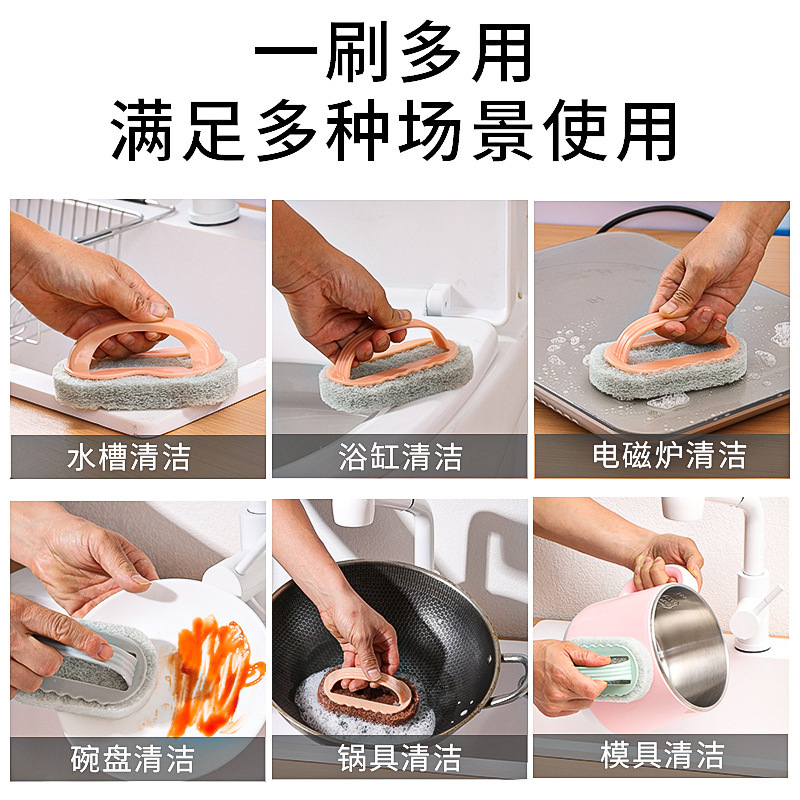 一刷多用
满足多种场景使用

水槽清洁

浴缸清洁

电磁炉清洁

碗盘清洁

锅具清洁

模具清洁