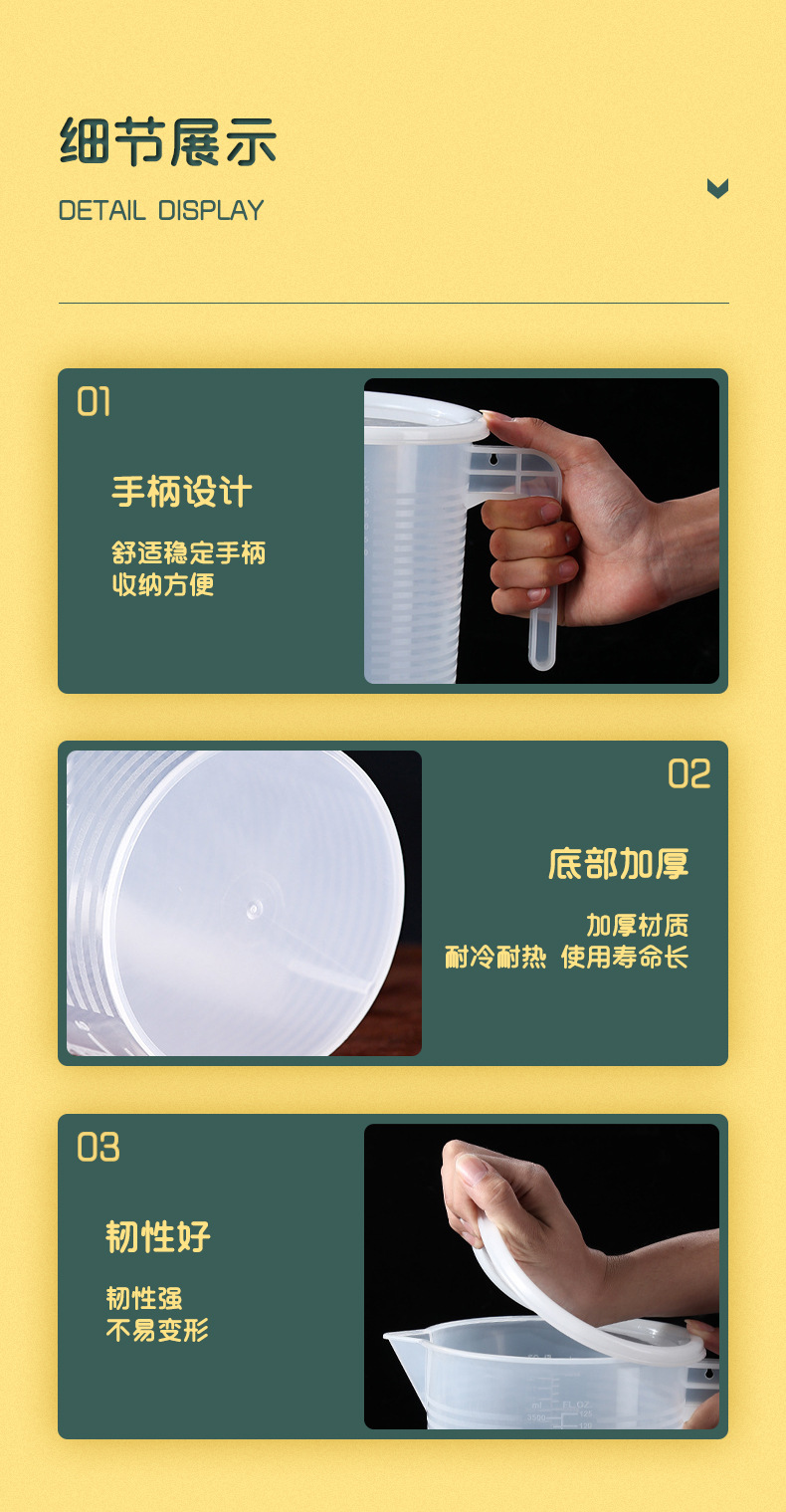 细节展示

DETAIL DISPLAY

01

手柄设计

舒适稳定手柄
收纳方便

02

底部加厚

加厚材质
耐冷耐热 使用寿命长

03

韧性好

韧性强
不易变形

ml FL.OZ