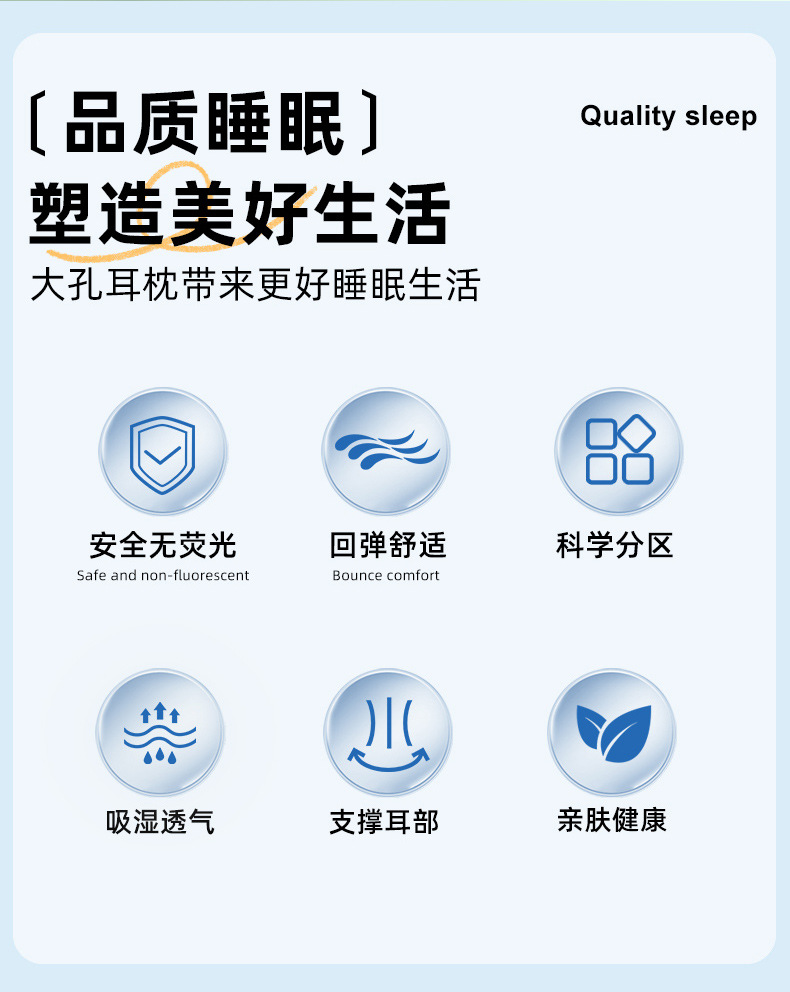 〔品质睡眠〕

Quality sleep

塑造美好生活

大孔耳枕带来更好睡眠生活

安全无荧光
Safe and non-fluorescent

回弹舒适
Bounce comfort

科学分区

吸湿透气

支撑耳部

亲肤健康