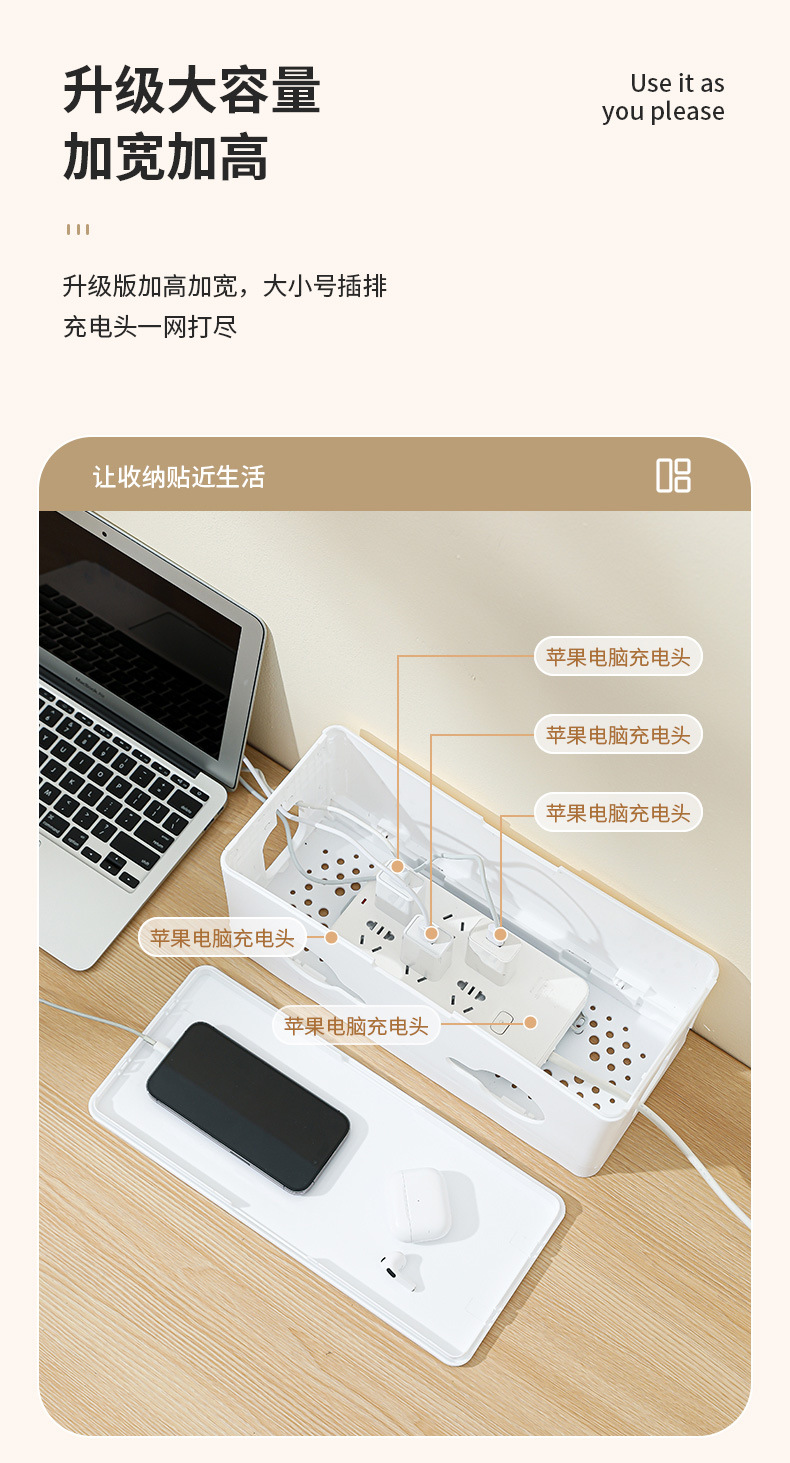 升级大容量
加宽加高

Use it as
you please

升级版加高加宽，大小号插排
充电头一网打尽

让收纳贴近生活

苹果电脑充电头

苹果电脑充电头

苹果电脑充电头

苹果电脑充电头

苹果电脑充电头