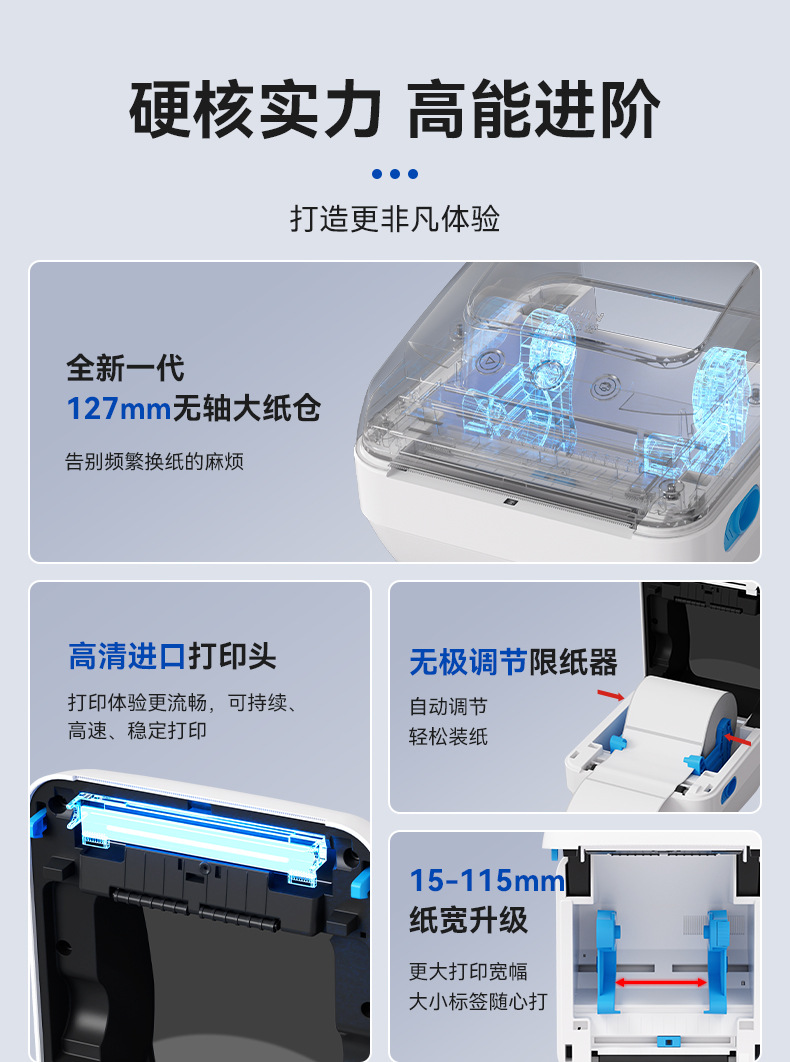 硬核实力 高能进阶

打造更非凡体验

全新一代
127mm无轴大纸仓
告别频繁换纸的麻烦

高清进口打印头
打印体验更流畅，可持续、高速、稳定打印

无极调节限纸器
自动调节
轻松装纸

15-115mm
纸宽升级
更大打印宽幅
大小标签随心打