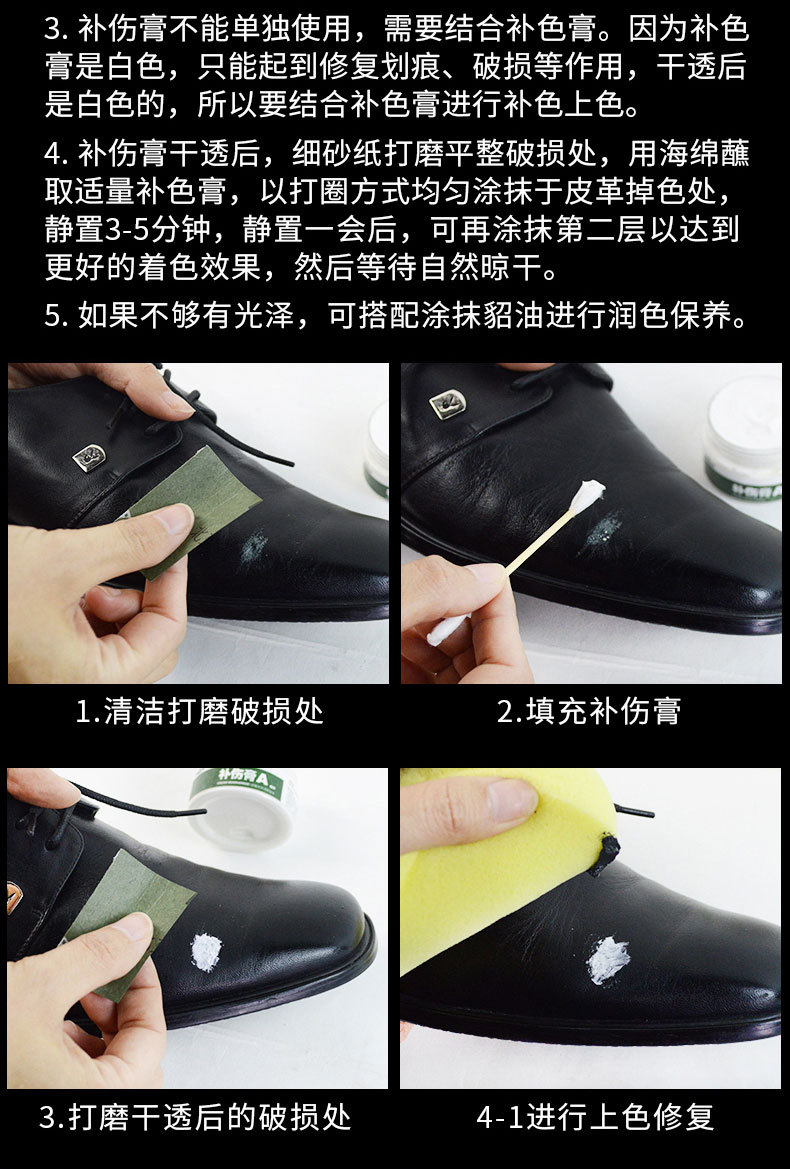 3. 补伤膏不能单独使用，需要结合补色膏。因为补色膏是白色，只能起到修复划痕、破损等作用，干透后是白色的，所以要结合补色膏进行补色上色。

4. 补伤膏干透后，细砂纸打磨平整破损处，用海绵蘸取适量补色膏，以打圈方式均匀涂抹于皮革掉色处，静置3-5分钟，静置一会后，可再涂抹第二层以达到更好的着色效果，然后等待自然晾干。

5. 如果不够有光泽，可搭配涂抹貂油进行润色保养。

补伤膏A

1.清洁打磨破损处

2.填充补伤膏

补伤膏A

3.打磨干透后的破损处

4-1进行上色修复