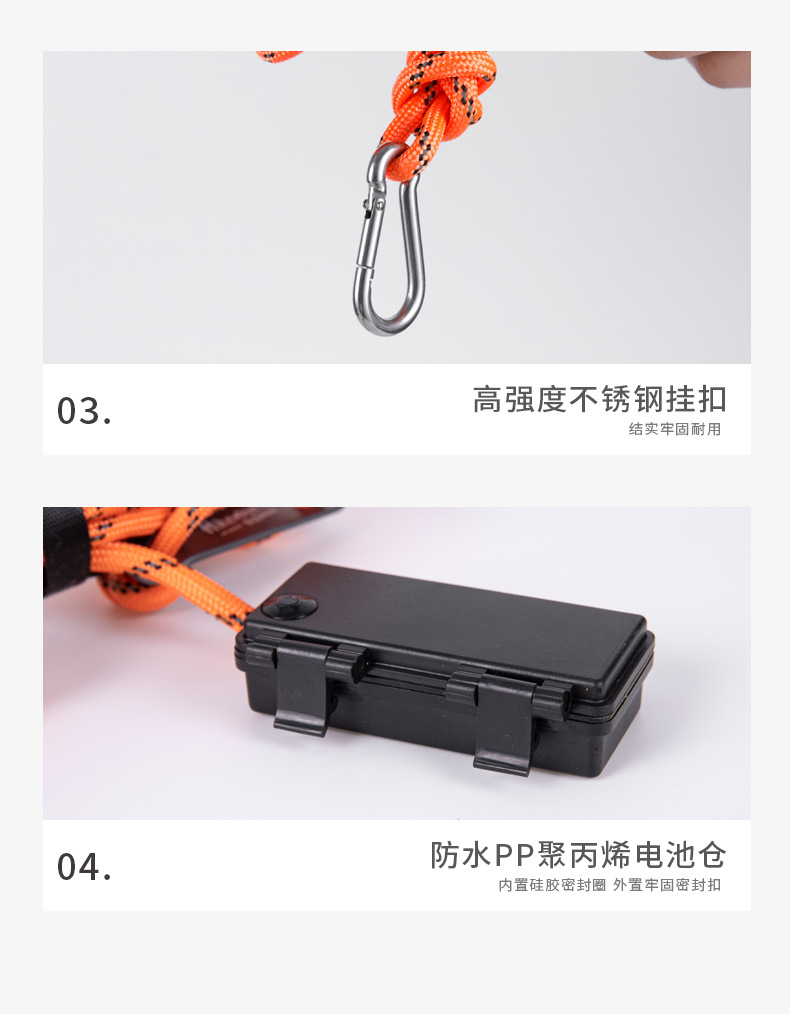 03.

高强度不锈钢挂扣

结实牢固耐用

04.

防水PP聚丙烯电池仓

内置硅胶密封圈 外置牢固密封扣