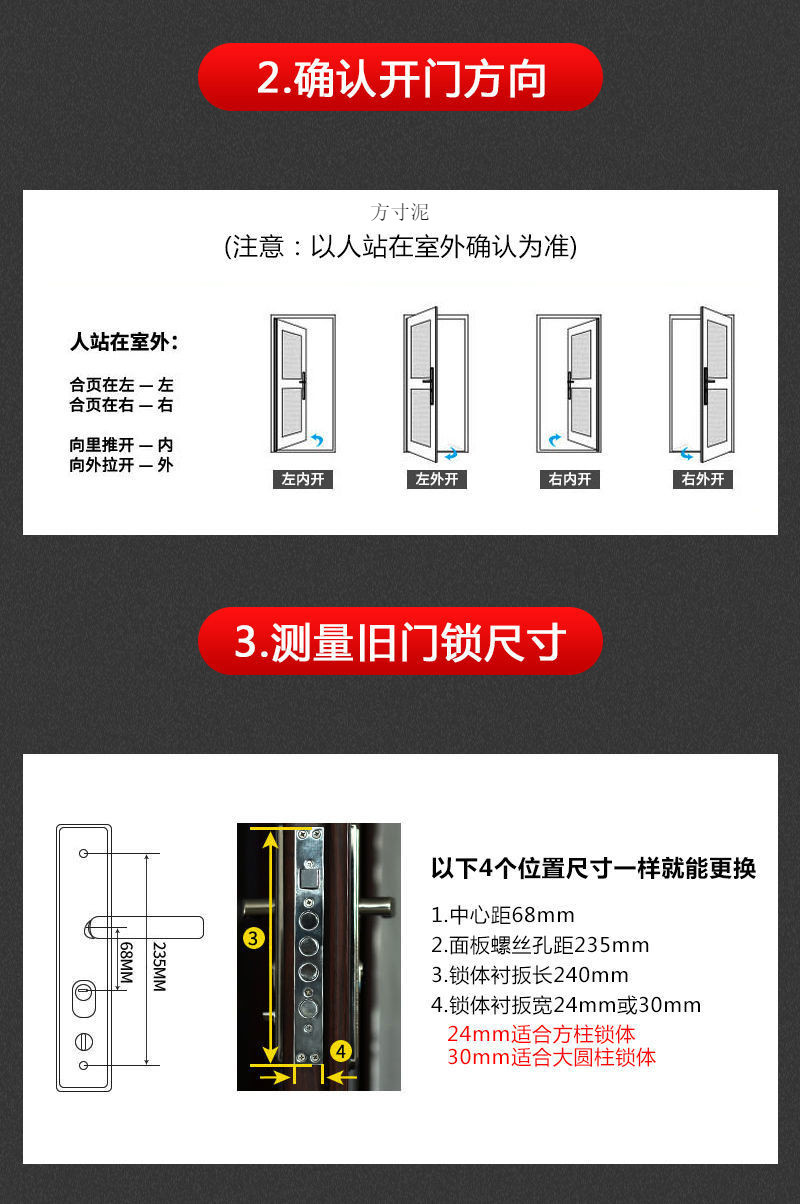 2.确认开门方向

方寸泥
(注意：以人站在室外确认为准)

人站在室外：

合页在左 — 左
合页在右 — 右

向里推开 — 内
向外拉开 — 外

左内开

左外开

右内开

右外开

3.测量旧门锁尺寸

68MM

235MM

3

4

以下4个位置尺寸一样就能更换

1.中心距68mm
2.面板螺丝孔距235mm
3.锁体衬扳长240mm
4.锁体衬扳宽24mm或30mm
24mm适合方柱锁体
30mm适合大圆柱锁体