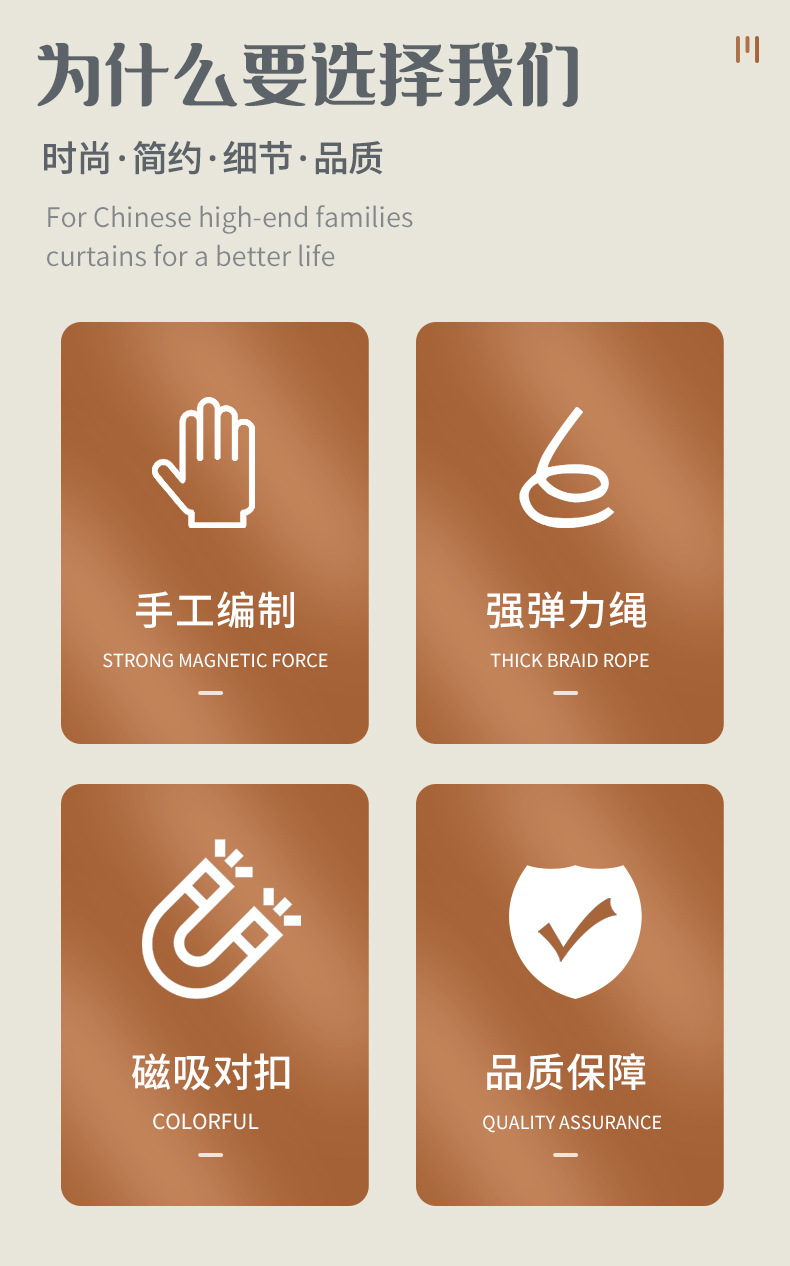 为什么要选择我们

时尚·简约·细节·品质

For Chinese high-end families curtains for a better life

手工编制
STRONG MAGNETIC FORCE

强弹力绳
THICK BRAID ROPE

磁吸对扣
COLORFUL

品质保障
QUALITY ASSURANCE