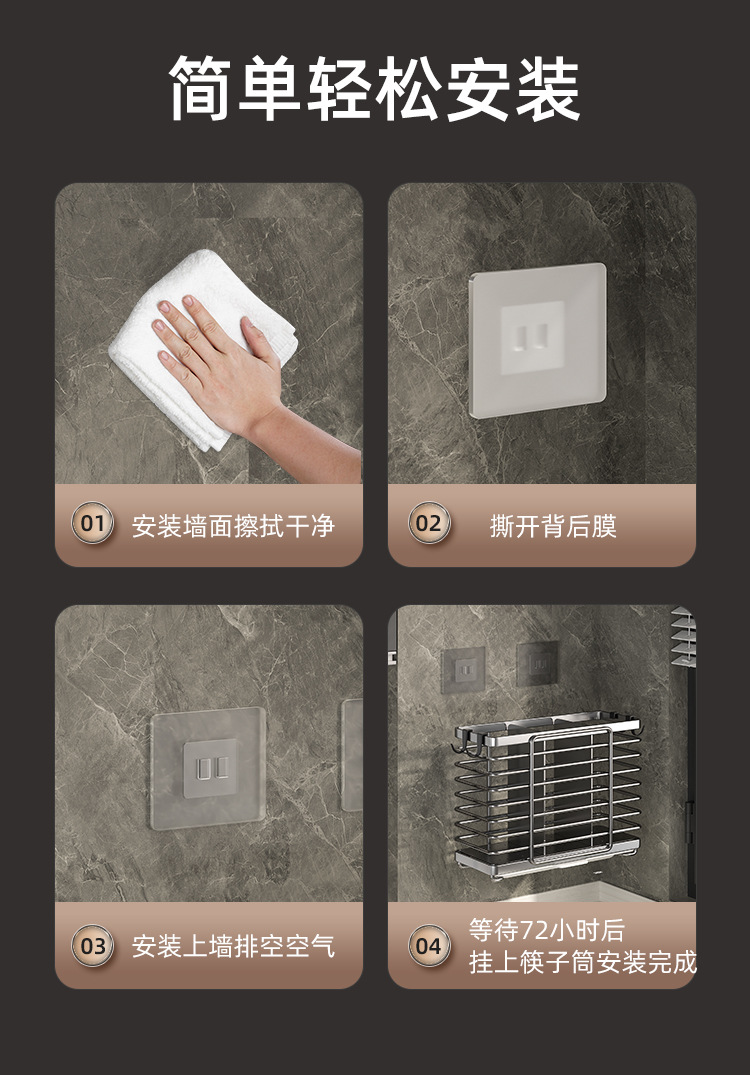 简单轻松安装

01 安装墙面擦拭干净

02 撕开背后膜

03 安装上墙排空空气

04 等待72小时后 挂上筷子筒安装完成