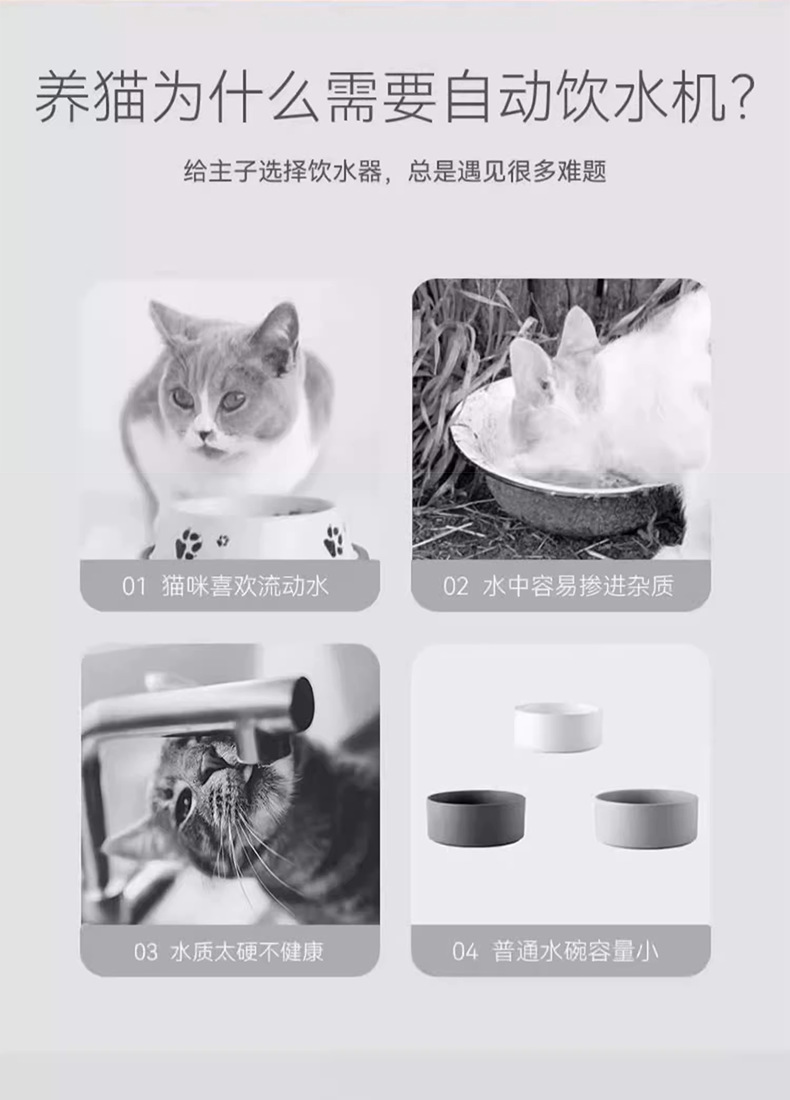 养猫为什么需要自动饮水机?

给主子选择饮水器，总是遇见很多难题

01 猫咪喜欢流动水

02 水中容易掺进杂质

03 水质太硬不健康

04 普通水碗容量小