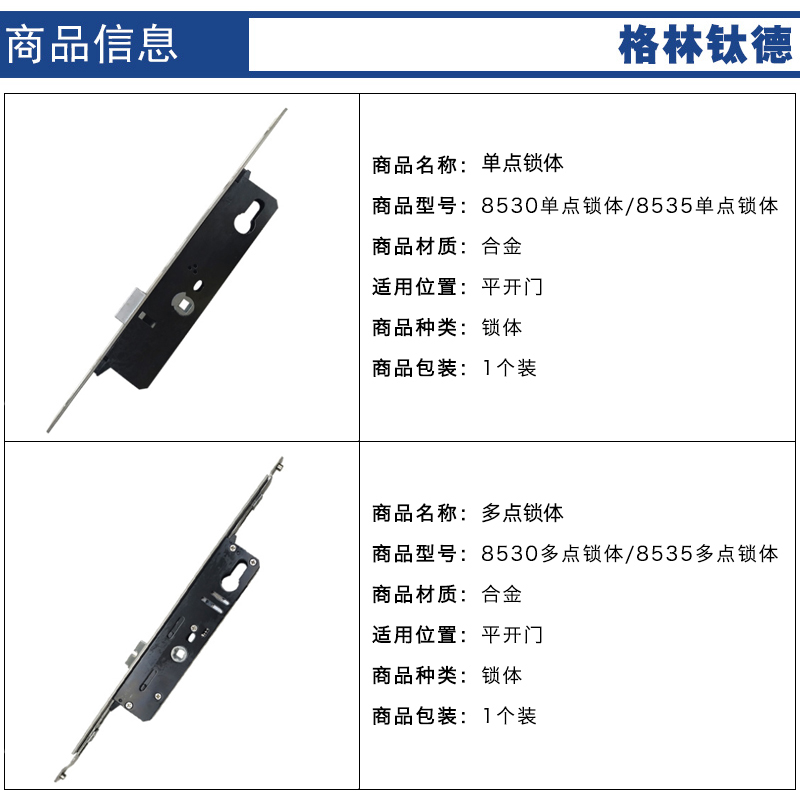 商品信息

格林钛德

商品名称：单点锁体
商品型号：8530单点锁体/8535单点锁体
商品材质：合金
适用位置：平开门
商品种类：锁体
商品包装：1个装

商品名称：多点锁体
商品型号：8530多点锁体/8535多点锁体
商品材质：合金
适用位置：平开门
商品种类：锁体
商品包装：1个装