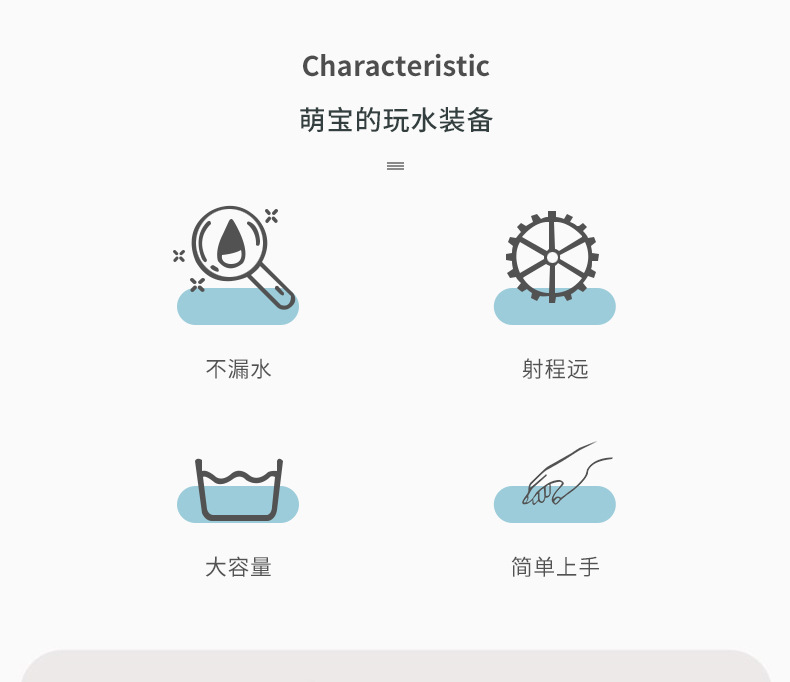 Characteristic

萌宝的玩水装备

不漏水

射程远

大容量

简单上手