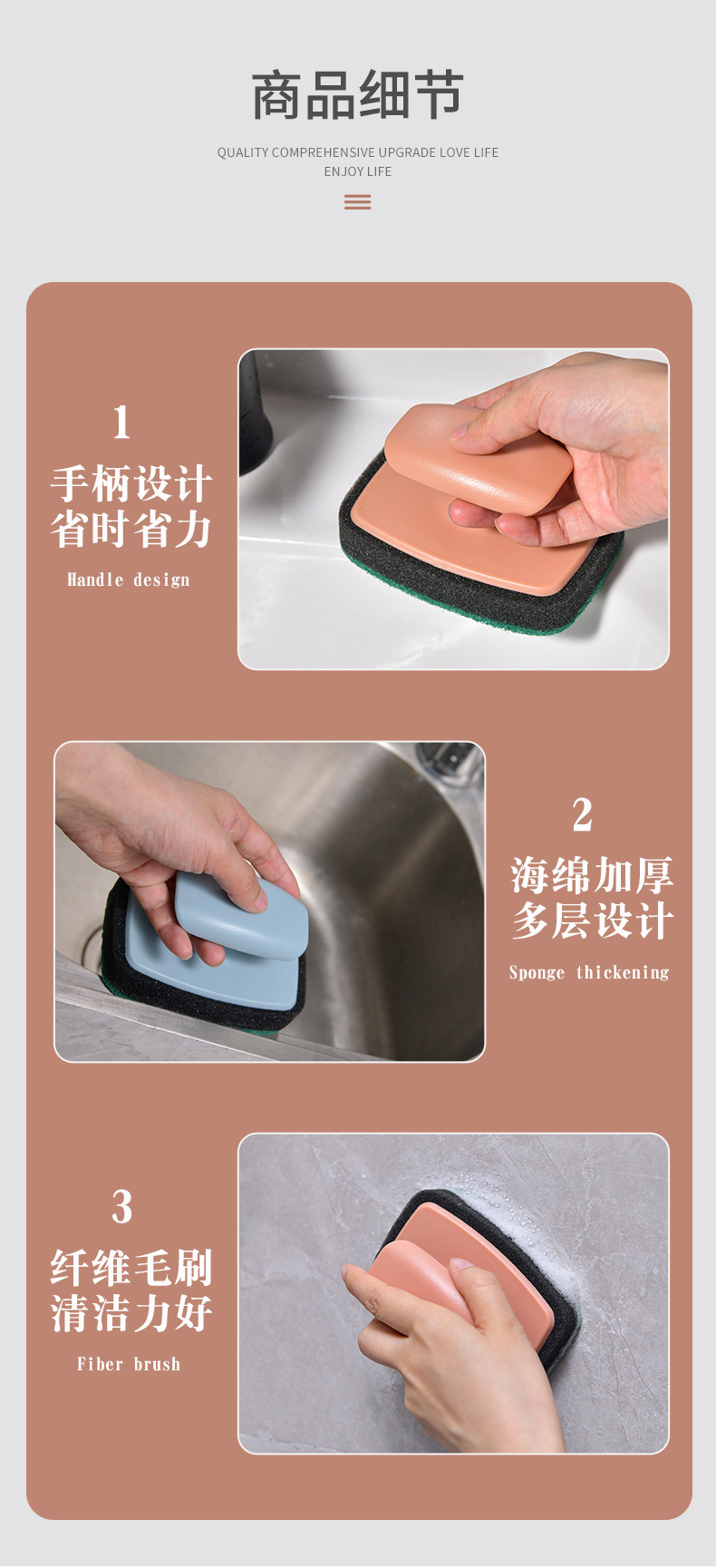 商品细节

QUALITY COMPREHENSIVE UPGRADE LOVE LIFE
ENJOY LIFE

1
手柄设计
省时省力
Handle design

2
海绵加厚
多层设计
Sponge thickening

3
纤维毛刷
清洁力好
Fiber brush