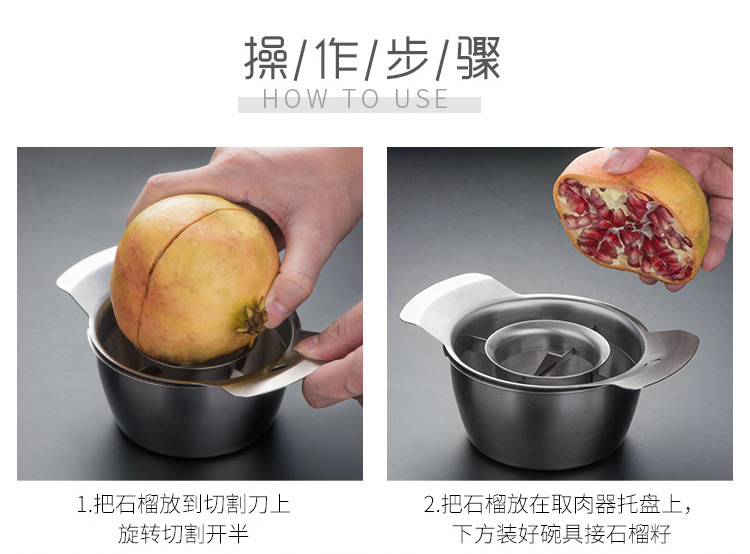 操/作/步/骤
HOW TO USE

1.把石榴放到切割刀上
旋转切割开半

2.把石榴放在取肉器托盘上，
下方装好碗具接石榴籽