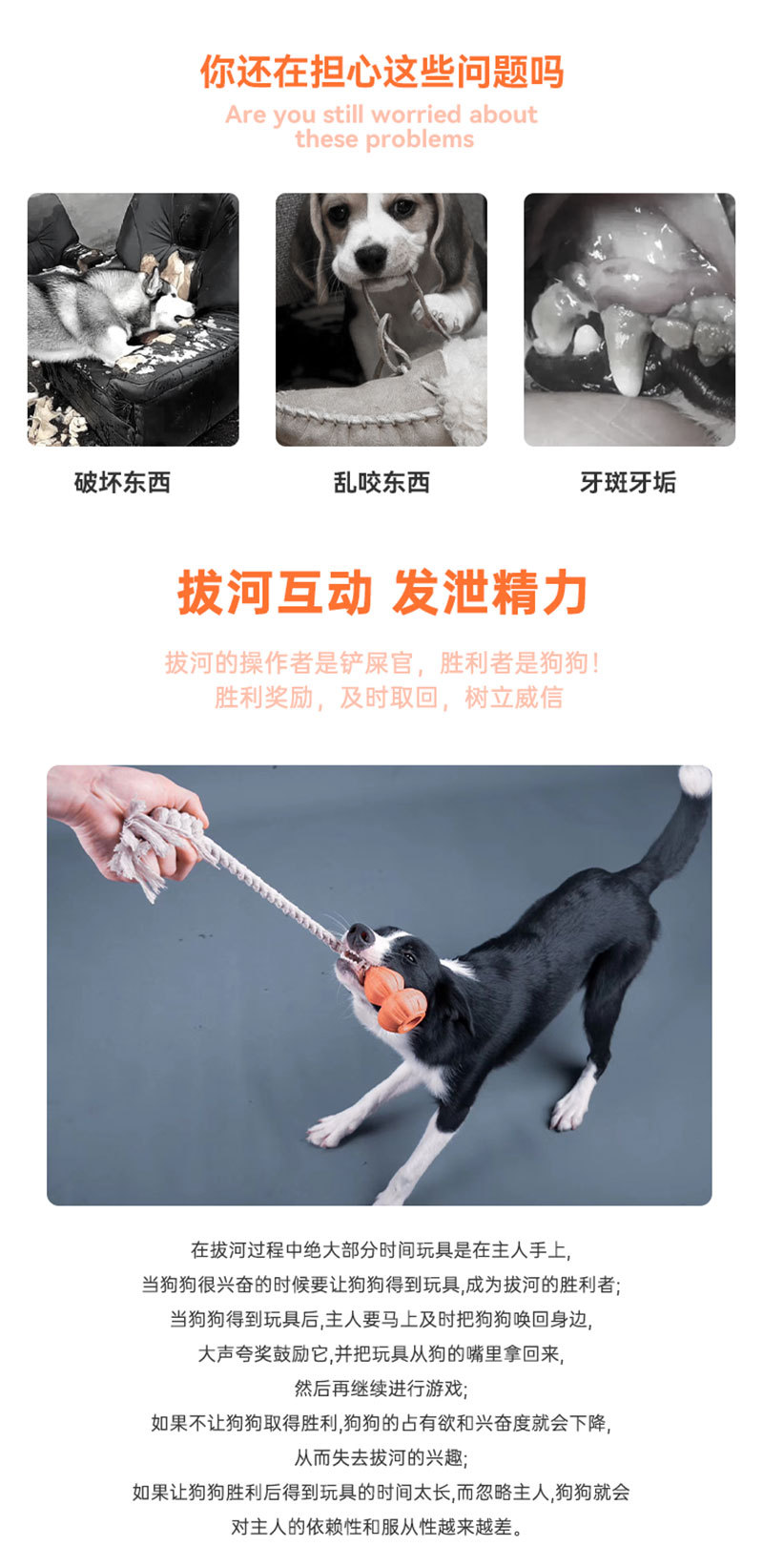 你还在担心这些问题吗
Are you still worried about these problems

破坏东西

乱咬东西

牙斑牙垢

拔河互动 发泄精力

拔河的操作者是铲屎官，胜利者是狗狗！
胜利奖励，及时取回，树立威信

在拔河过程中绝大部分时间玩具是在主人手上,
当狗狗很兴奋的时候要让狗狗得到玩具,成为拔河的胜利者;
当狗狗得到玩具后,主人要马上及时把狗狗唤回身边,
大声夸奖鼓励它,并把玩具从狗的嘴里拿回来,
然后再继续进行游戏;
如果不让狗狗取得胜利,狗狗的占有欲和兴奋度就会下降,
从而失去拔河的兴趣;
如果让狗狗胜利后得到玩具的时间太长,而忽略主人,狗狗就会
对主人的依赖性和服从性越来越差。