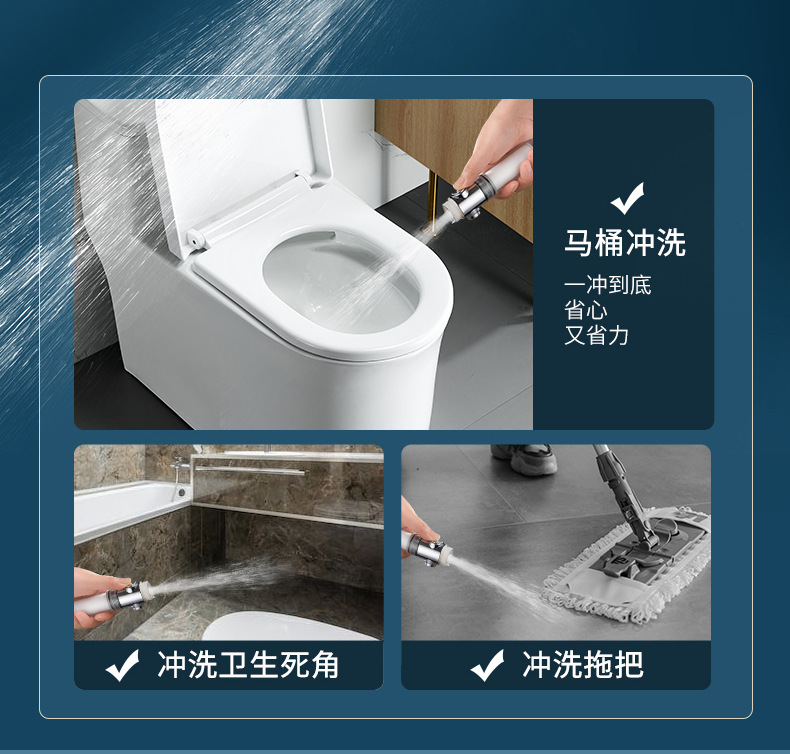 马桶冲洗

一冲到底
省心
又省力

冲洗卫生死角

冲洗拖把