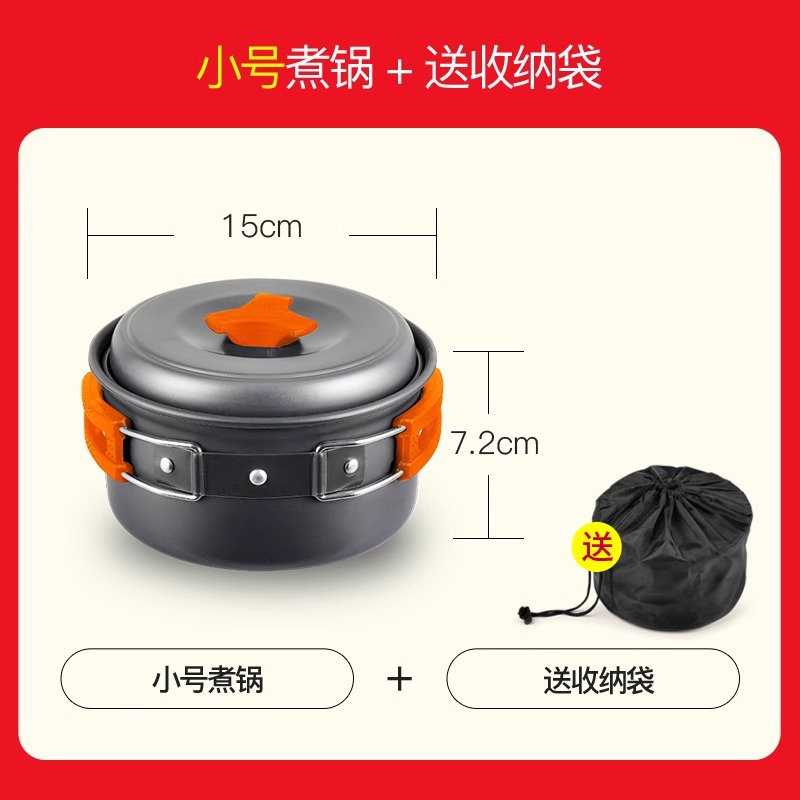 小号煮锅 + 送收纳袋

15cm

7.2cm

送

小号煮锅

+

送收纳袋