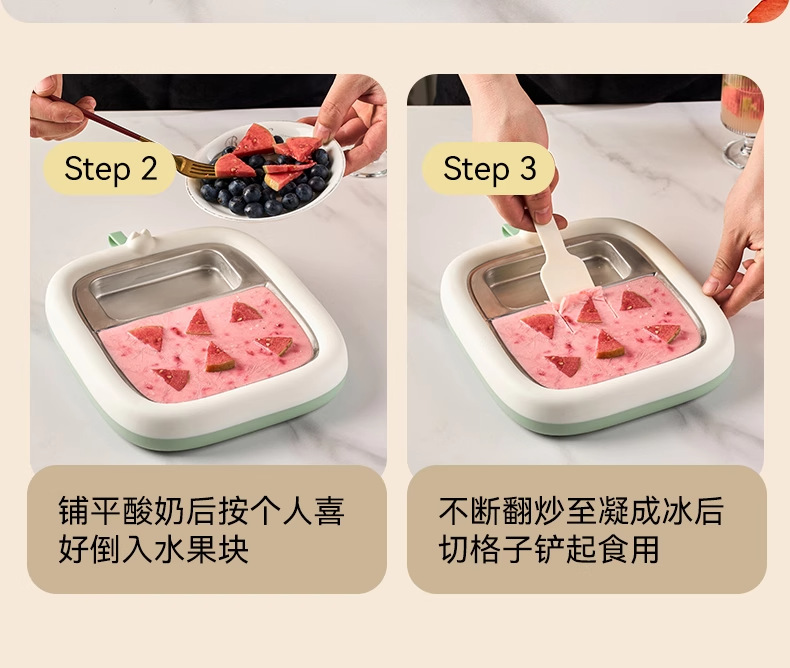 Step 2

铺平酸奶后按个人喜好倒入水果块

Step 3

不断翻炒至凝成冰后切格子铲起食用