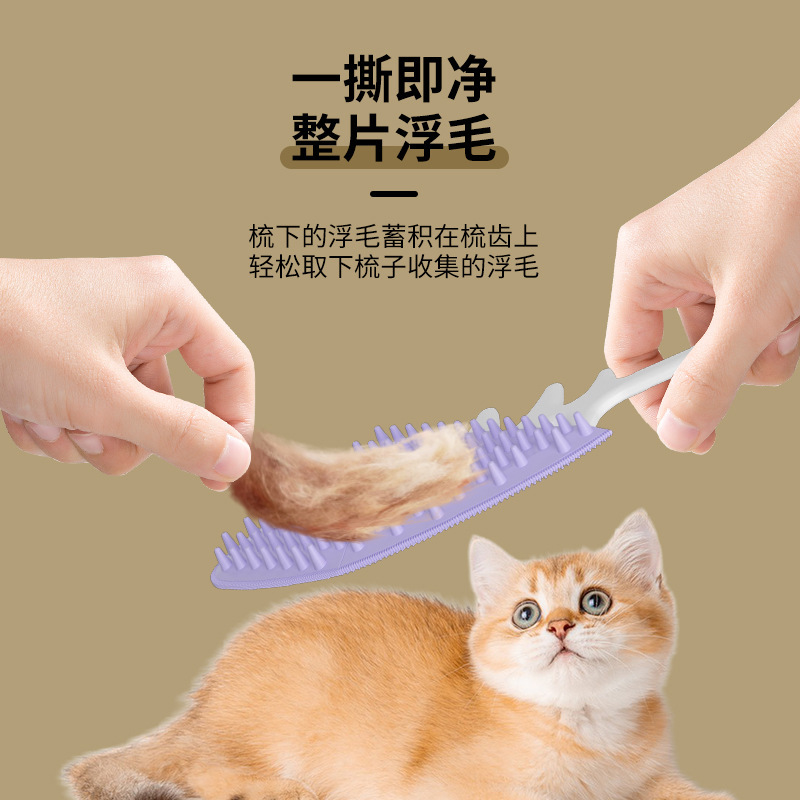 一撕即净
整片浮毛

梳下的浮毛蓄积在梳齿上
轻松取下梳子收集的浮毛