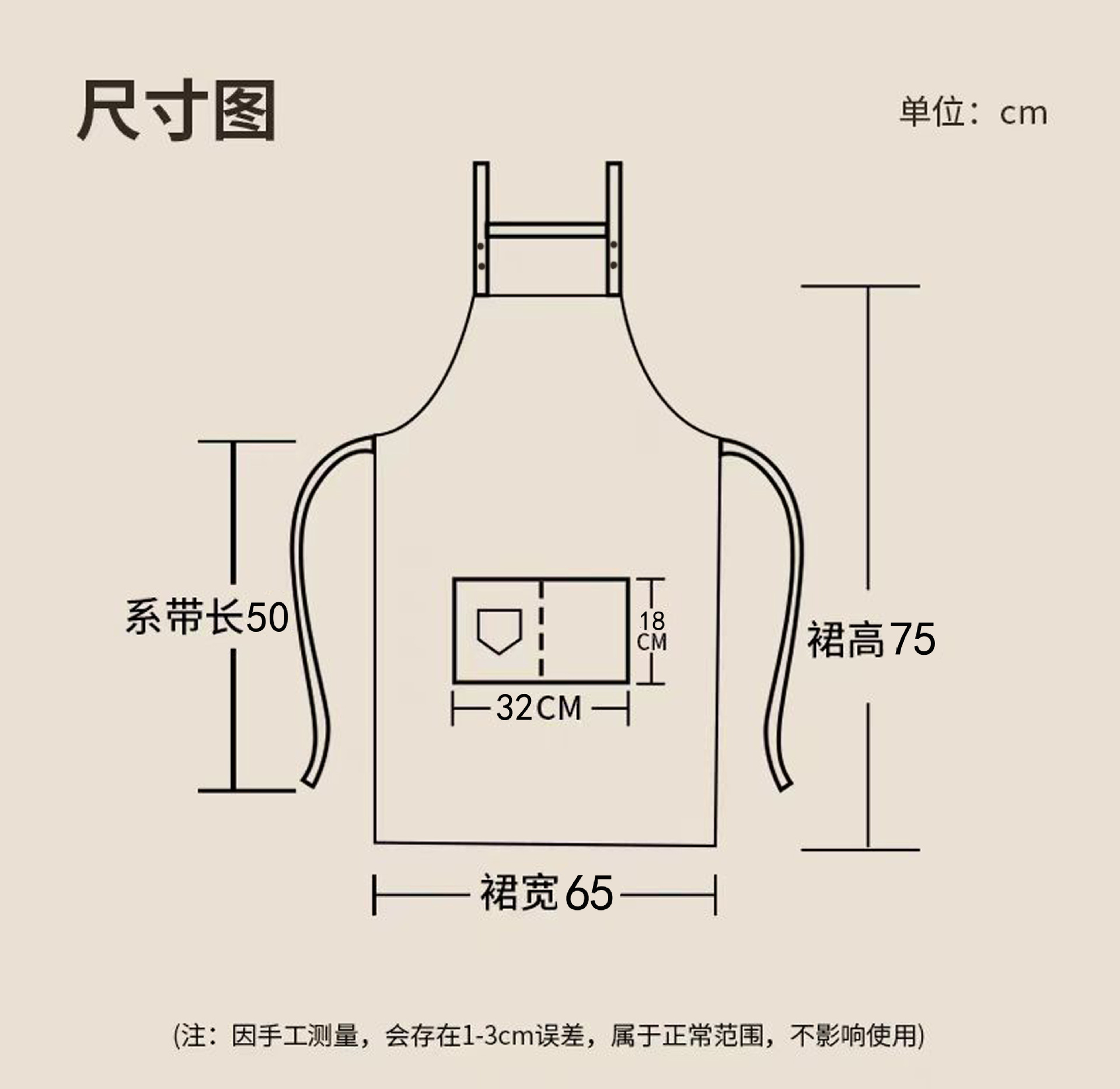 尺寸图

单位：cm

系带长50

18 CM

32CM

裙高75

裙宽65

(注：因手工测量，会存在1-3cm误差，属于正常范围，不影响使用)