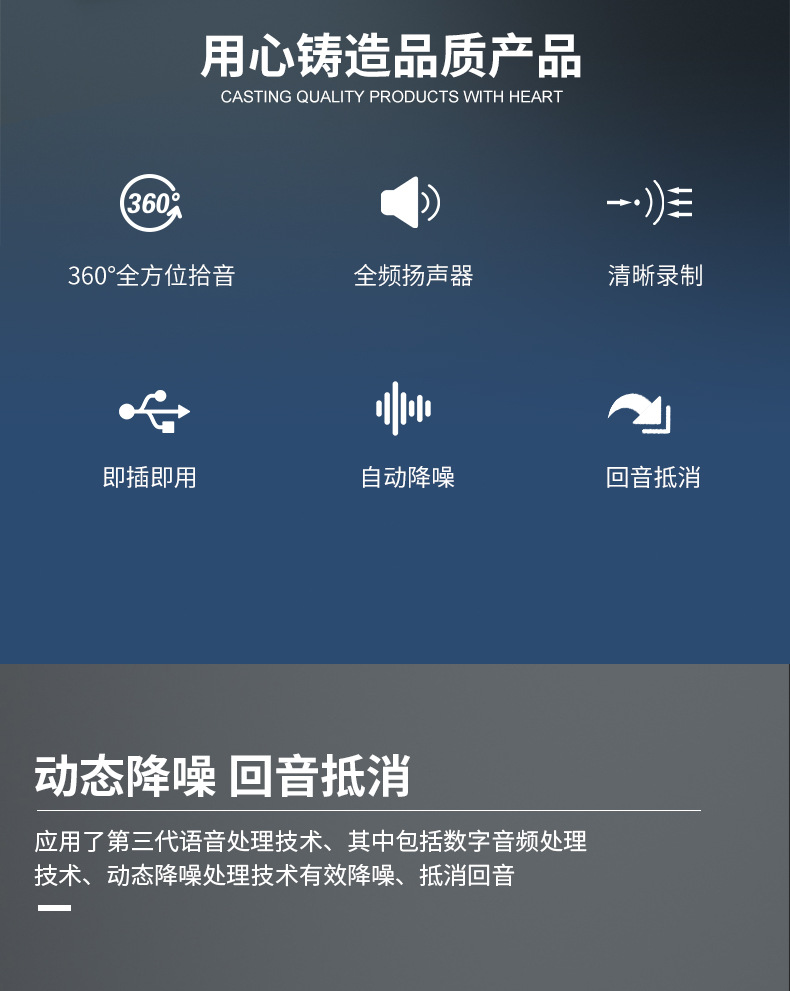 用心铸造品质产品
CASTING QUALITY PRODUCTS WITH HEART

360°

360°全方位拾音

全频扬声器

清晰录制

即插即用

自动降噪

回音抵消

动态降噪 回音抵消

应用了第三代语音处理技术、其中包括数字音频处理技术、动态降噪处理技术有效降噪、抵消回音