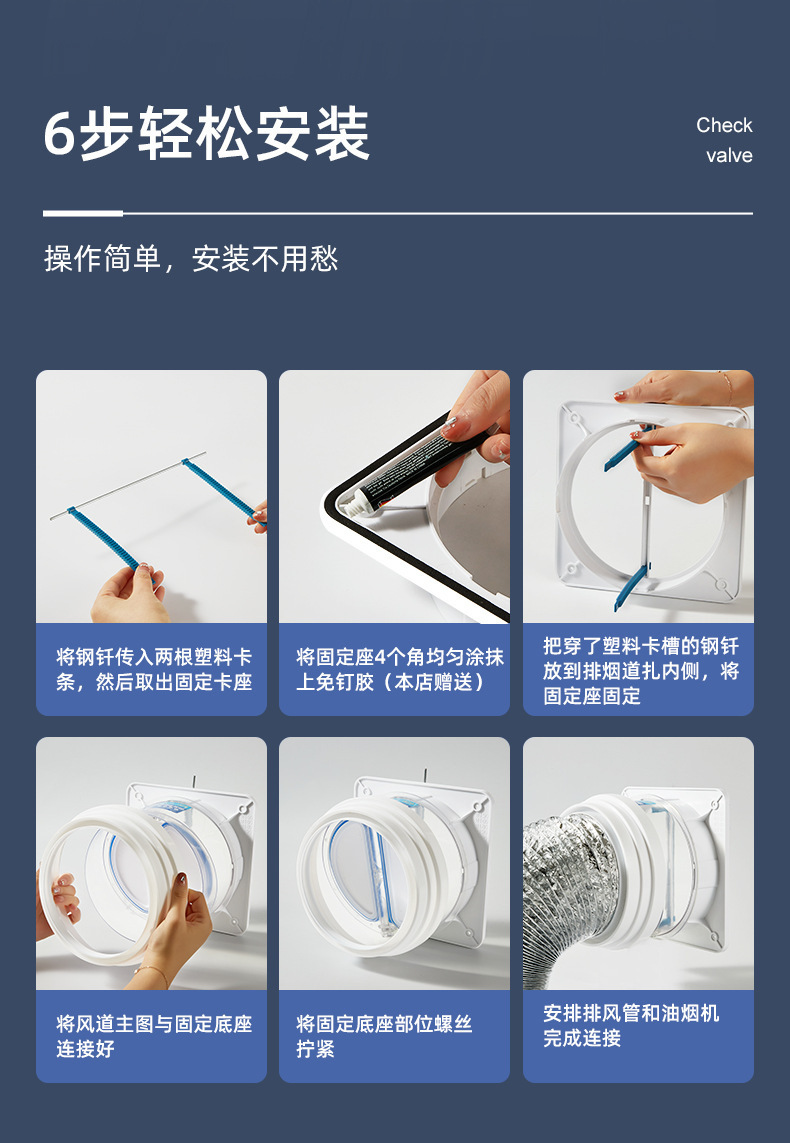 6步轻松安装

Check valve

操作简单，安装不用愁

将钢钎传入两根塑料卡条，然后取出固定卡座

将固定座4个角均匀涂抹上免钉胶（本店赠送）

把穿了塑料卡槽的钢钎放到排烟道扎内侧，将固定座固定

将风道主图与固定底座连接好

将固定底座部位螺丝拧紧

安排排风管和油烟机完成连接