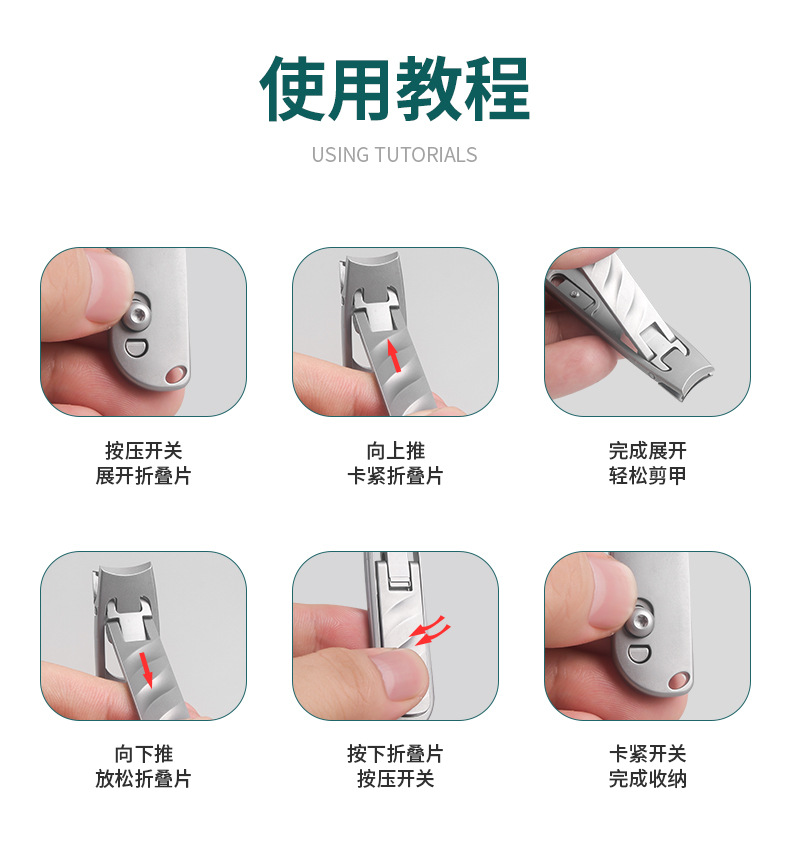 使用教程

USING TUTORIALS

按压开关
展开折叠片

向上推
卡紧折叠片

完成展开
轻松剪甲

向下推
放松折叠片

按下折叠片
按压开关

卡紧开关
完成收纳