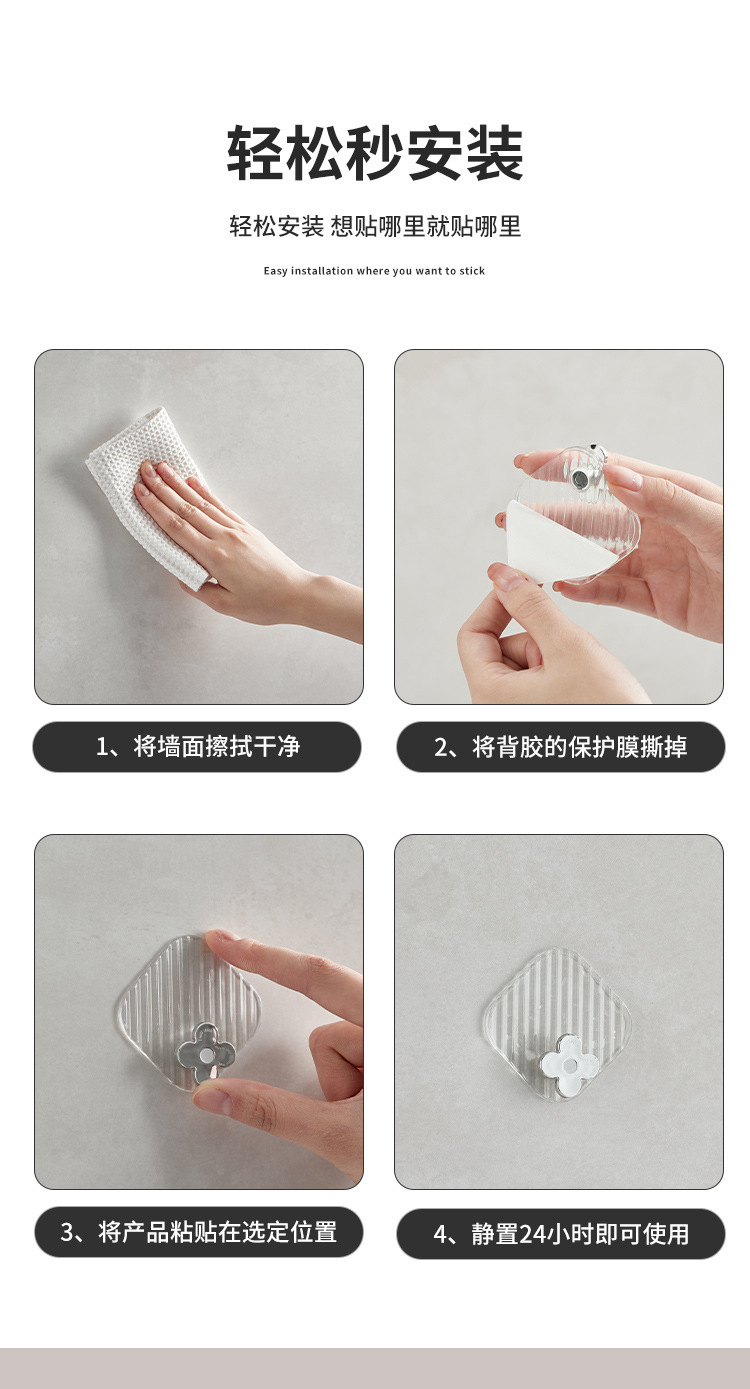 轻松秒安装

轻松安装 想贴哪里就贴哪里

Easy installation where you want to stick

1、将墙面擦拭干净

2、将背胶的保护膜撕掉

3、将产品粘贴在选定位置

4、静置24小时即可使用