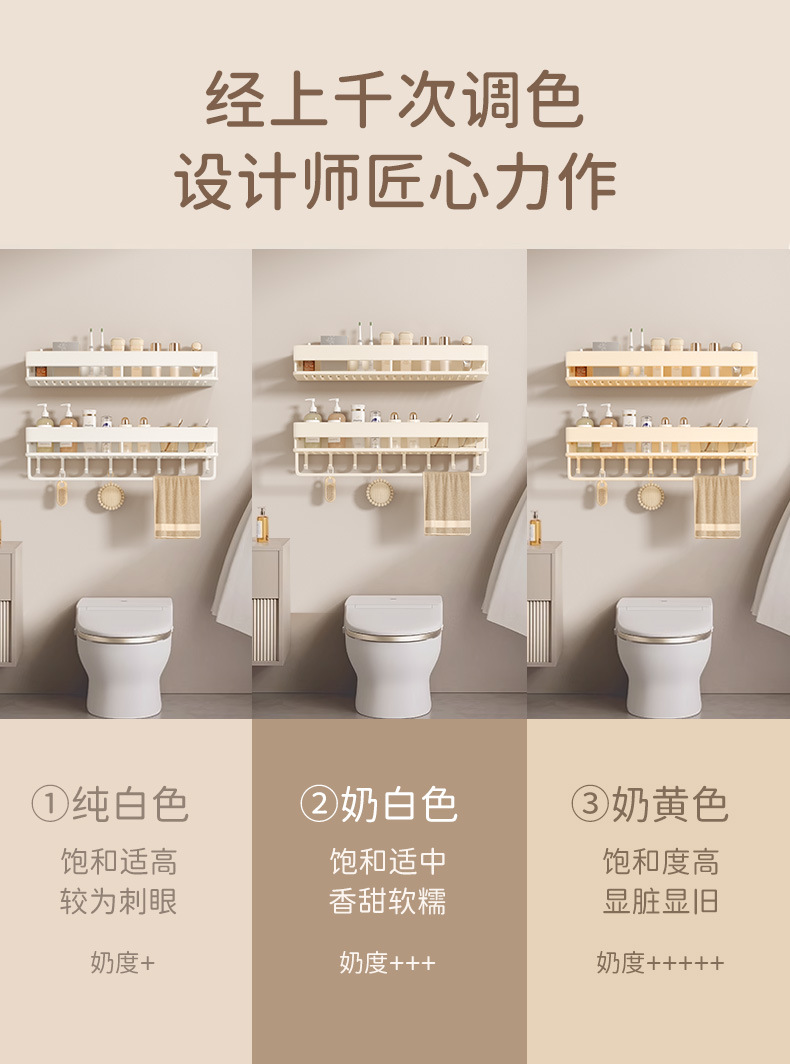 经上千次调色
设计师匠心力作

①纯白色
饱和适高
较为刺眼
奶度+

②奶白色
饱和适中
香甜软糯
奶度+++

③奶黄色
饱和度高
显脏显旧
奶度+++++