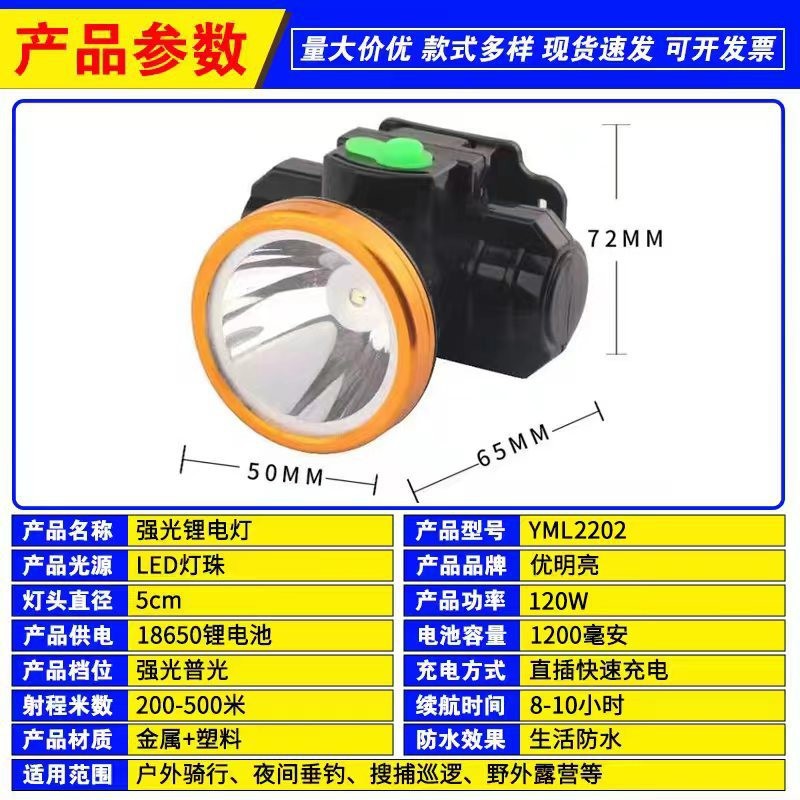 产品参数

量大价优 款式多样 现货速发 可开发票

72MM

50MM

65MM

| 产品名称 | 强光锂电灯 | 产品型号 | YML2202 |
|---|---|---|---|
| 产品光源 | LED灯珠 | 产品品牌 | 优明亮 |
| 灯头直径 | 5cm | 产品功率 | 120W |
| 产品供电 | 18650锂电池 | 电池容量 | 1200毫安 |
| 产品档位 | 强光普光 | 充电方式 | 直插快速充电 |
| 射程米数 | 200-500米 | 续航时间 | 8-10小时 |
| 产品材质 | 金属+塑料 | 防水效果 | 生活防水 |
| 适用范围 | 户外骑行、夜间垂钓、搜捕巡逻、野外露营等 | | |