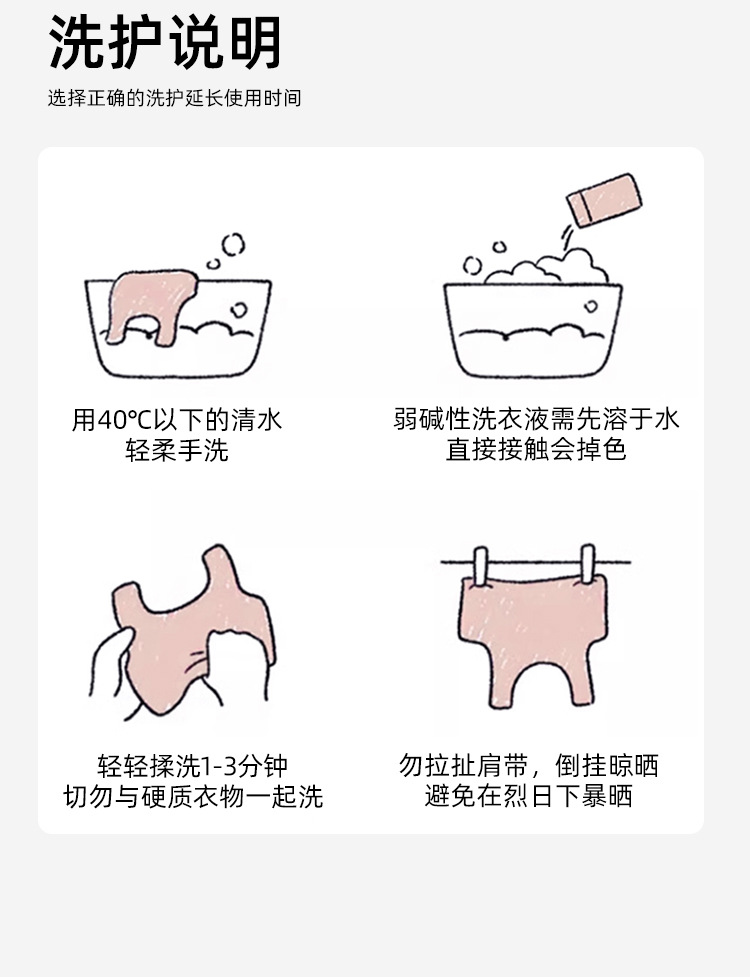 洗护说明

选择正确的洗护延长使用时间

用40℃以下的清水
轻柔手洗

弱碱性洗衣液需先溶于水
直接接触会掉色

轻轻揉洗1-3分钟
切勿与硬质衣物一起洗

勿拉扯肩带，倒挂晾晒
避免在烈日下暴晒