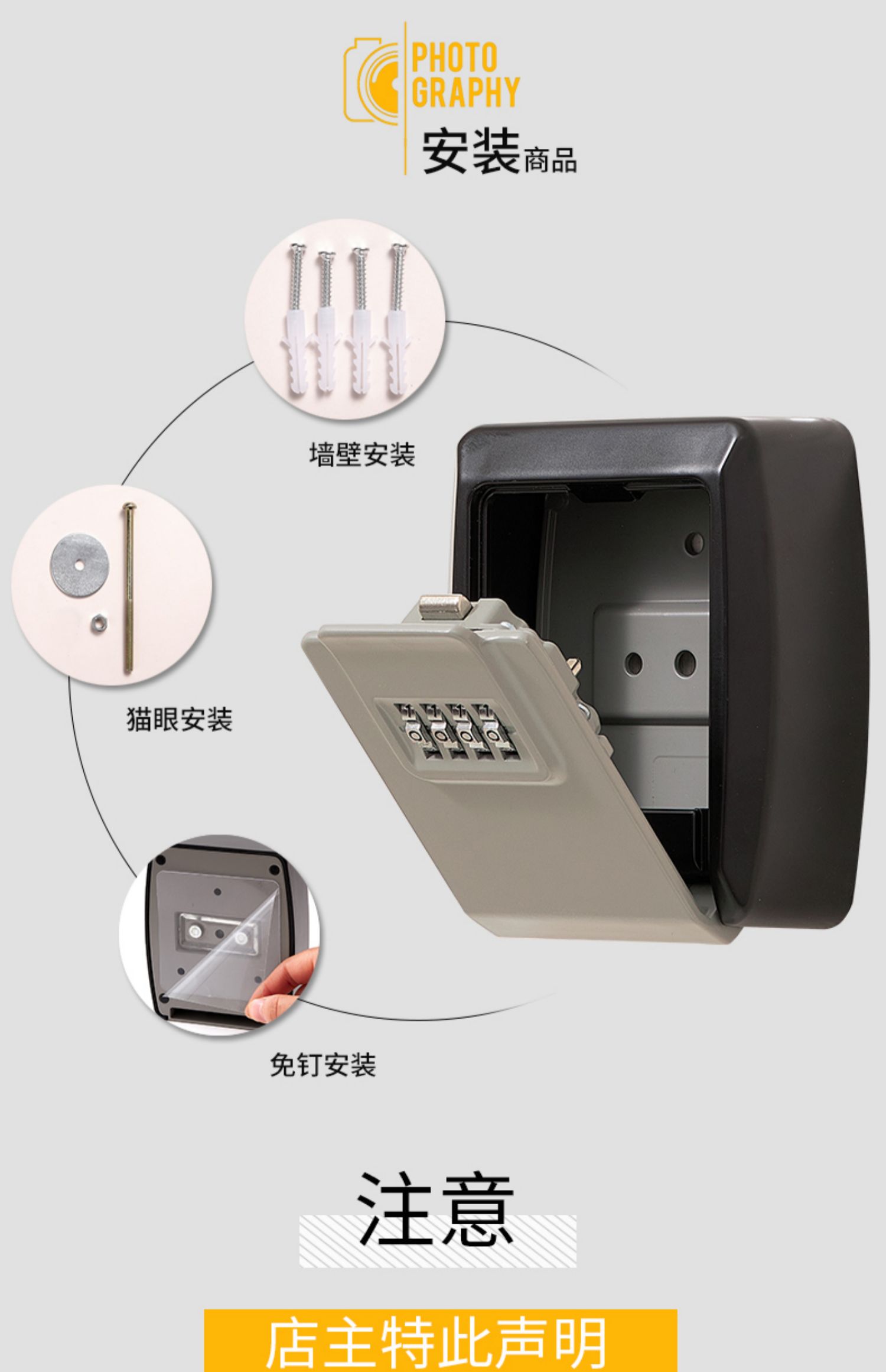 PHOTO
GRAPHY
安装商品

墙壁安装

猫眼安装

免钉安装

注意

店主特此声明