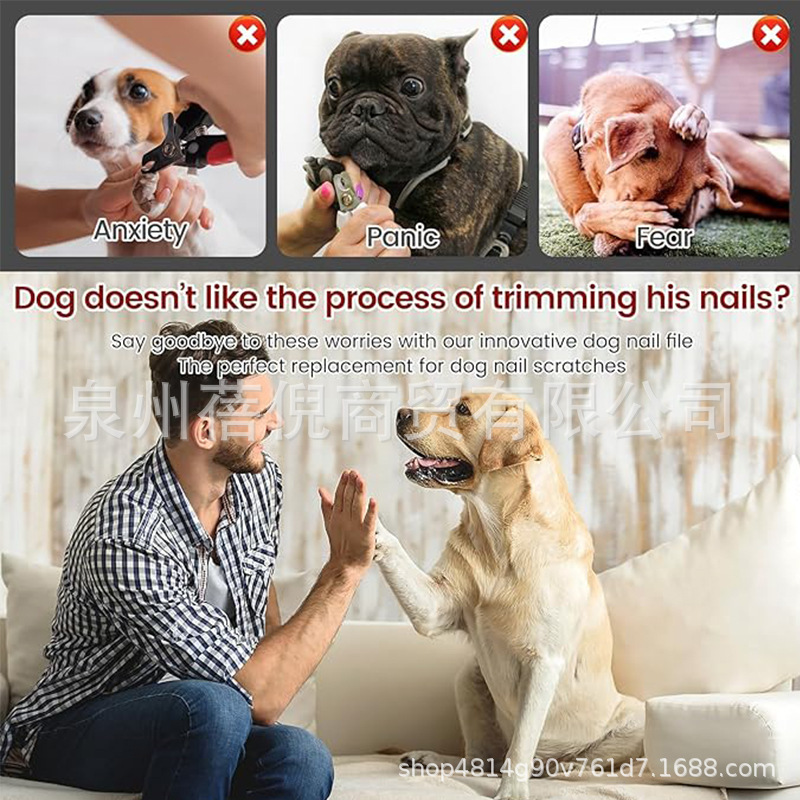 Anxiety

Panic

Fear

Dog doesn't like the process of trimming his nails?

Say goodbye to these worries with our innovative dog nail file
The perfect replacement for dog nail scratches

泉州蓓倪商贸有限公司

shop4814g90v761d7.1688.com