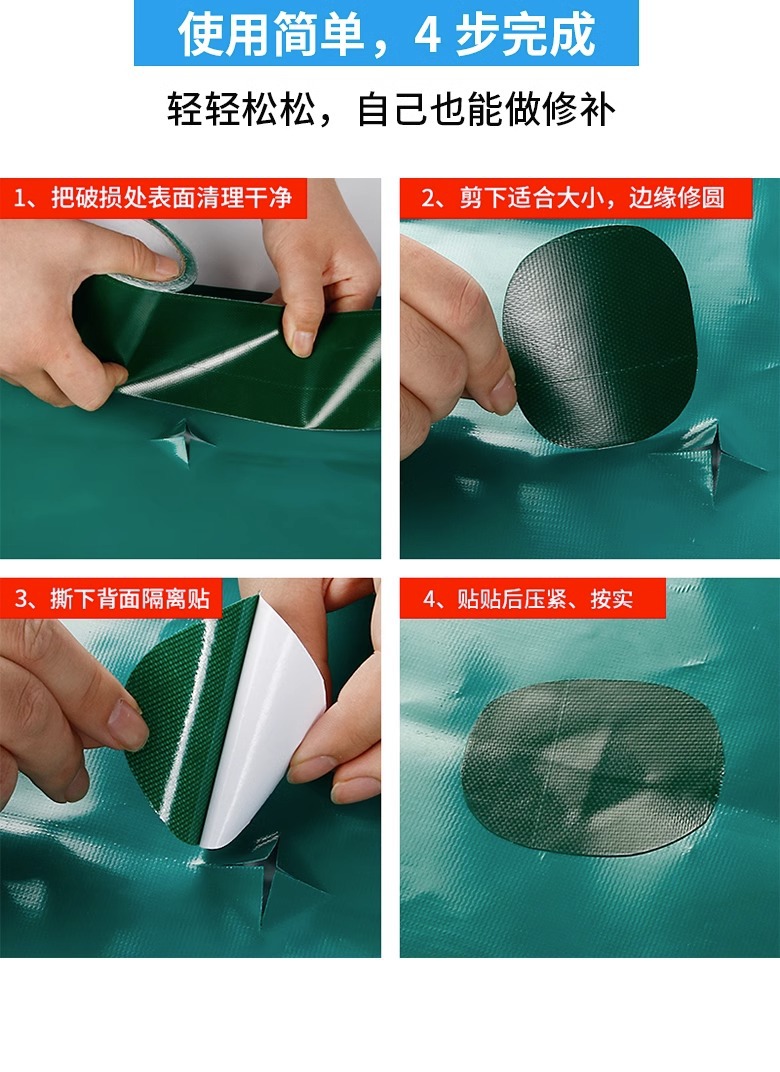 使用简单，4步完成

轻轻松松，自己也能做修补

1、把破损处表面清理干净

2、剪下适合大小，边缘修圆

3、撕下背面隔离贴

4、贴贴后压紧、按实