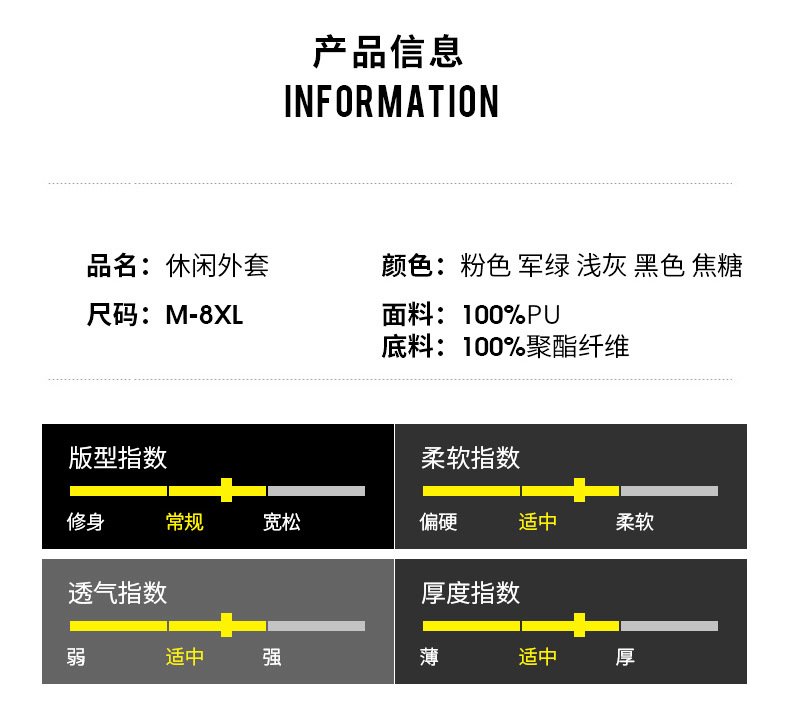 产品信息
INFORMATION

品名：休闲外套

尺码：M-8XL

颜色：粉色 军绿 浅灰 黑色 焦糖

面料：100%PU
底料：100%聚酯纤维

版型指数
修身 常规 宽松

柔软指数
偏硬 适中 柔软

透气指数
弱 适中 强

厚度指数
薄 适中 厚