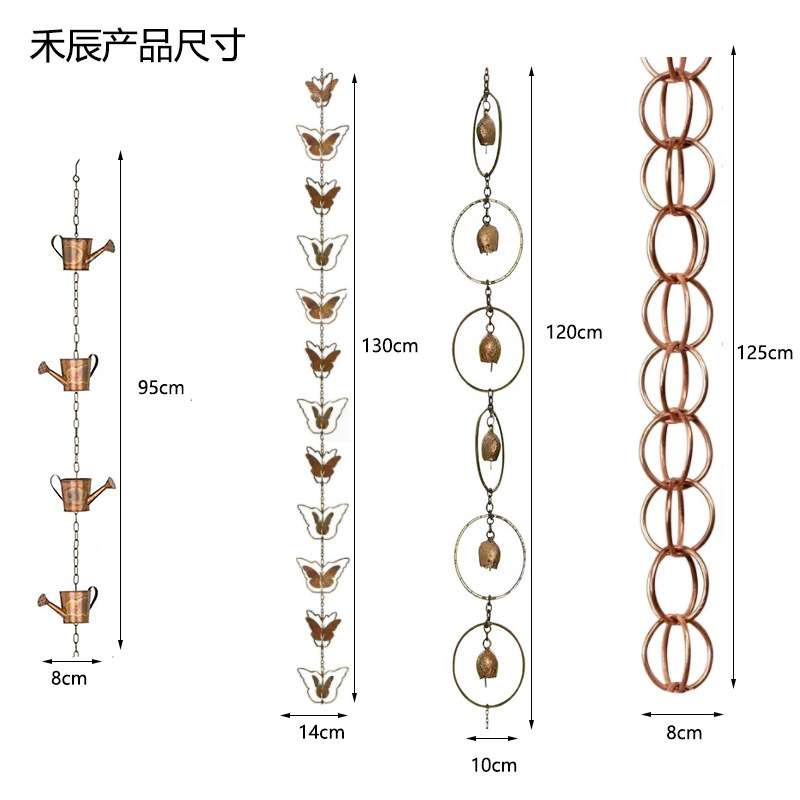 禾辰产品尺寸

95cm
8cm

130cm
14cm

120cm
10cm

125cm
8cm