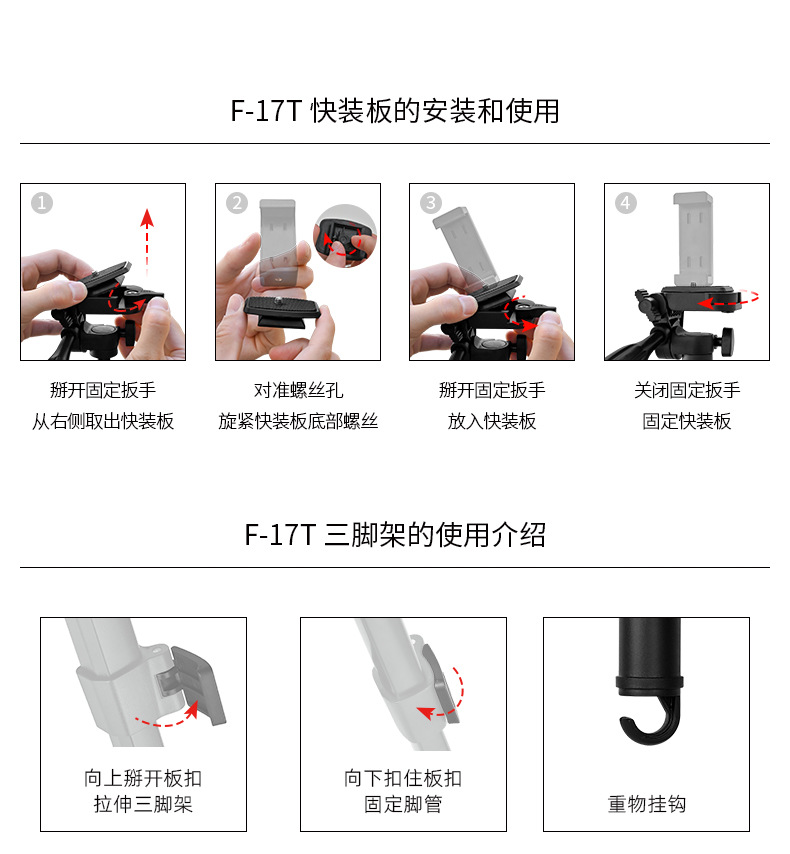 F-17T 快装板的安装和使用

1
掰开固定扳手
从右侧取出快装板

2
对准螺丝孔
旋紧快装板底部螺丝

3
掰开固定扳手
放入快装板

4
关闭固定扳手
固定快装板

F-17T 三脚架的使用介绍

向上掰开板扣
拉伸三脚架

向下扣住板扣
固定脚管

重物挂钩