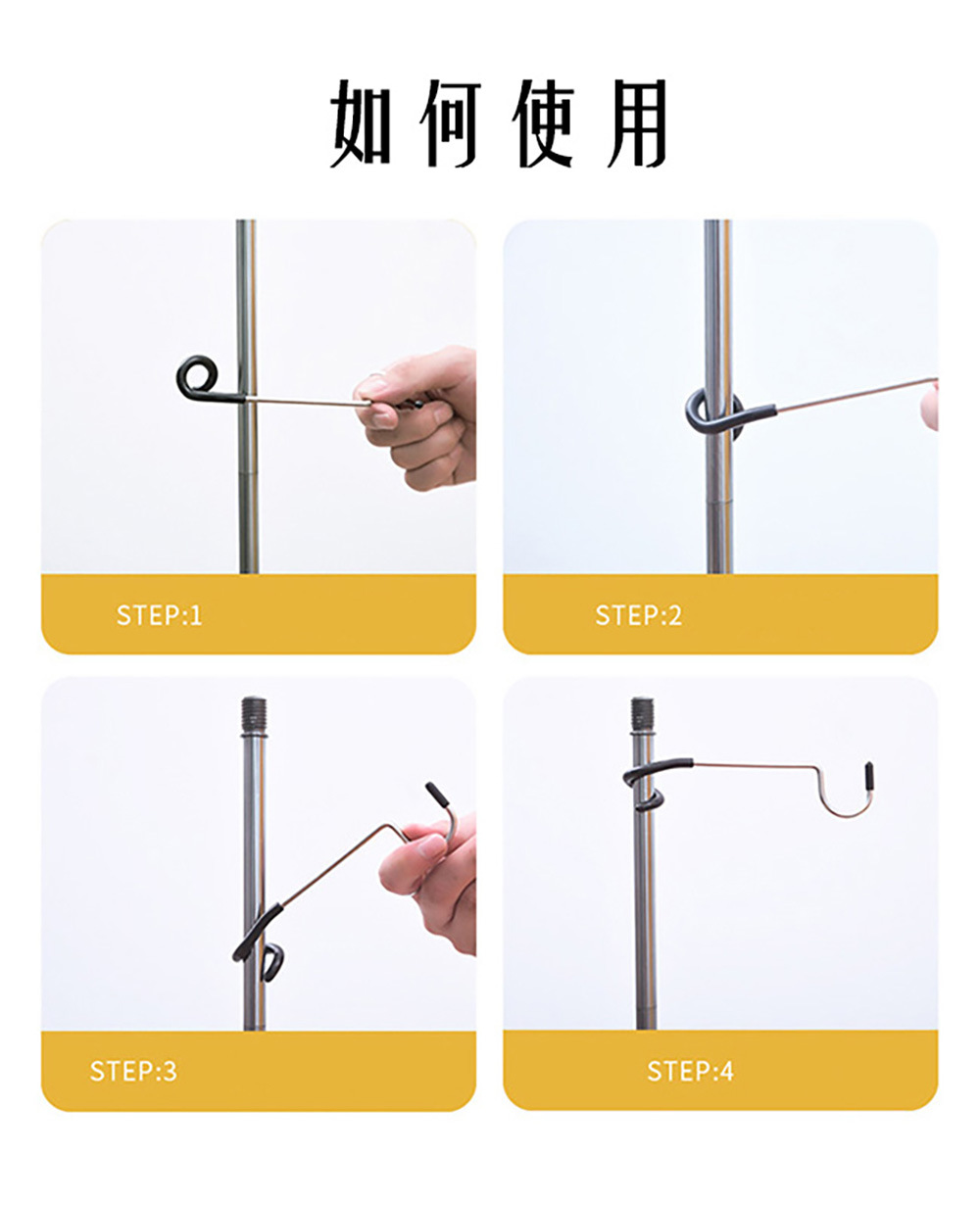 如何使用

STEP:1

STEP:2

STEP:3

STEP:4