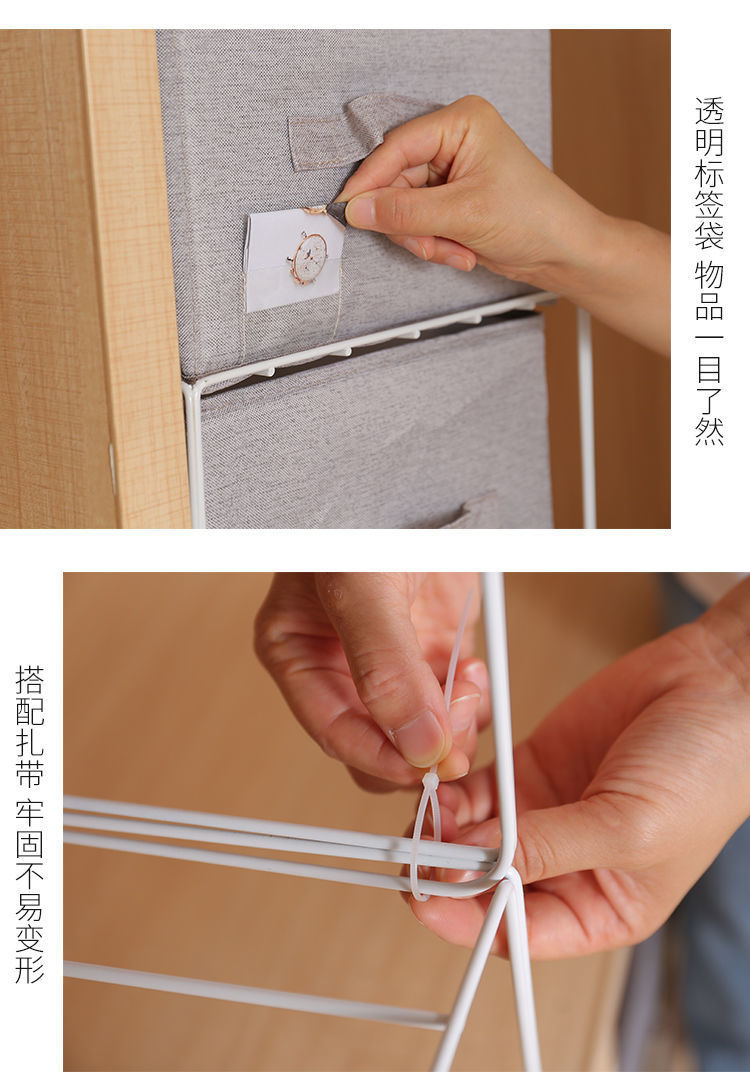 透明标签袋 物品一目了然

搭配扎带 牢固不易变形