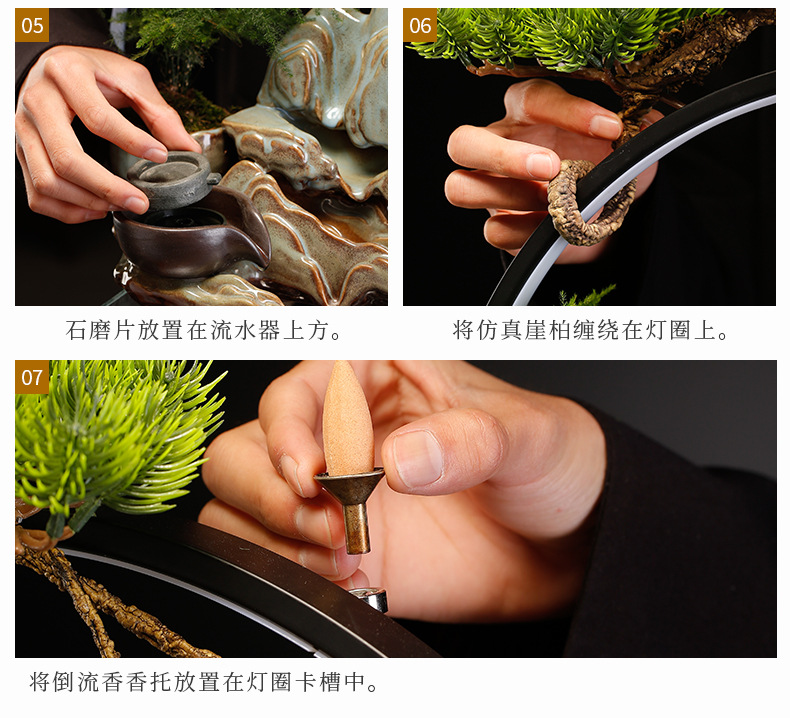 05

石磨片放置在流水器上方。

06

将仿真崖柏缠绕在灯圈上。

07

将倒流香香托放置在灯圈卡槽中。